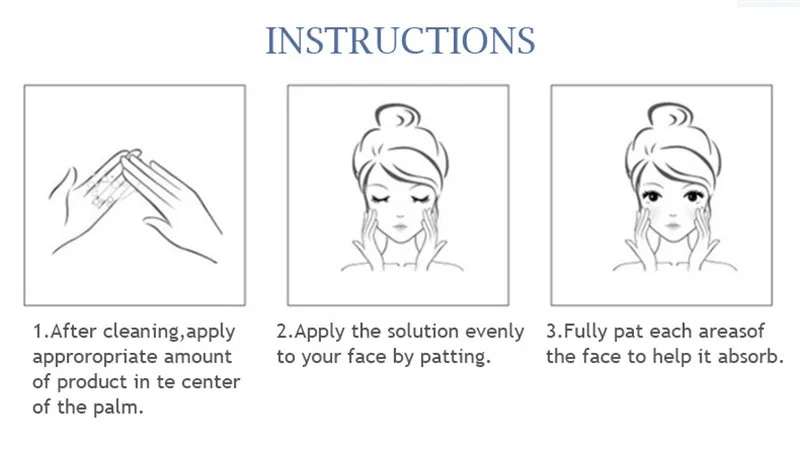 INSTRUCTIONS

1.After cleaning,apply approropriate amount of product in te center of the palm.

2.Apply the solution evenly to your face by patting.

3.Fully pat each areasof the face to help it absorb.