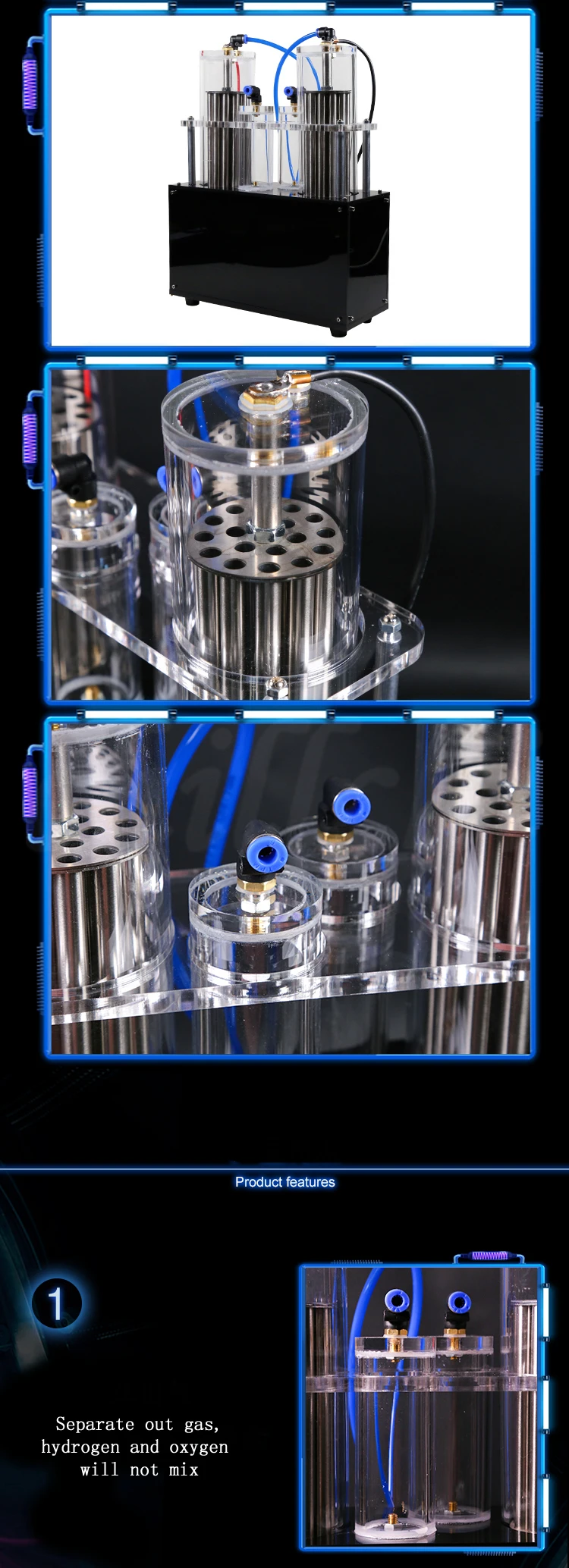 Product features

1

Separate out gas, hydrogen and oxygen will not mix