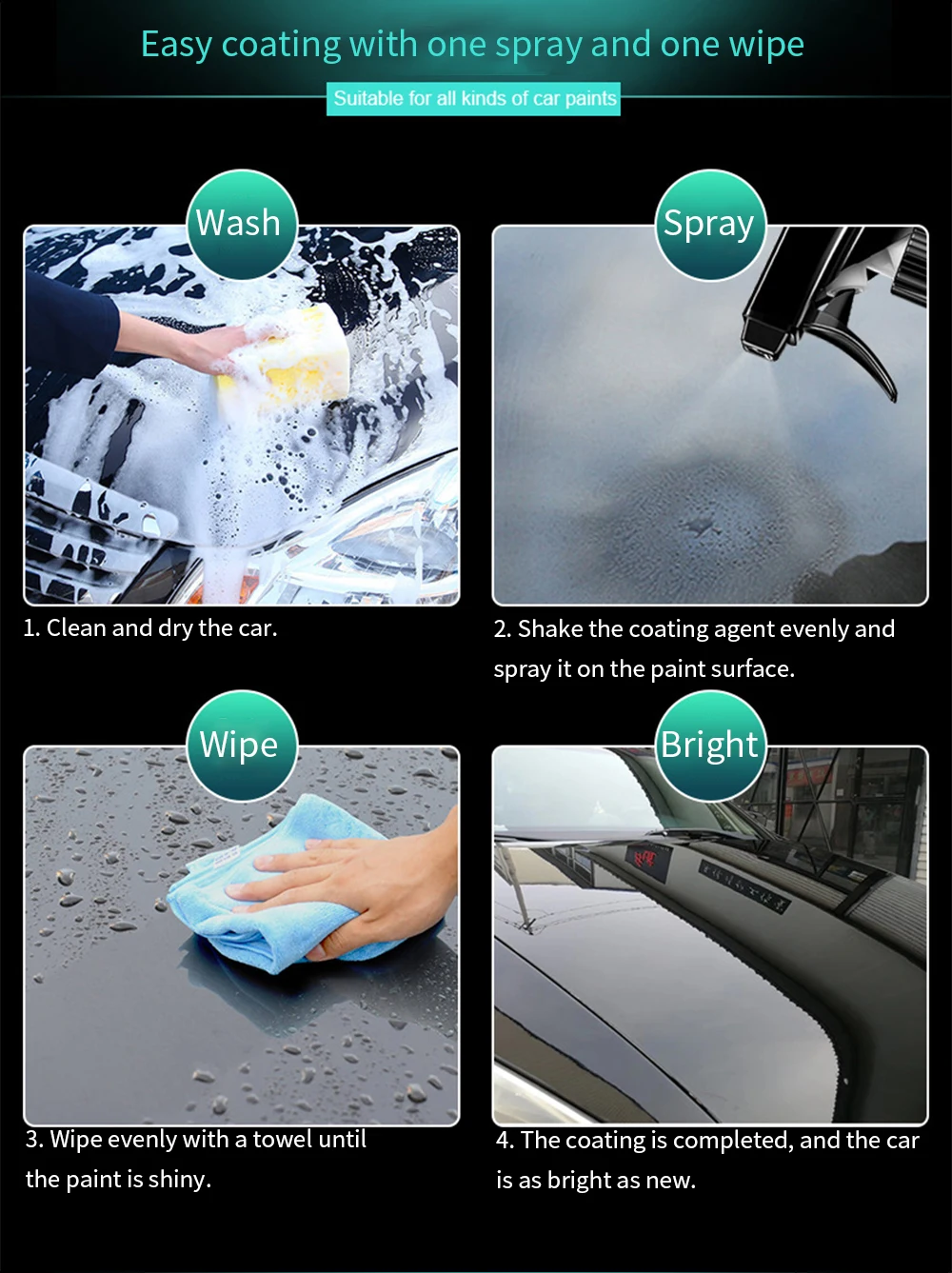 Easy coating with one spray and one wipe

Suitable for all kinds of car paints

Wash

1. Clean and dry the car.

Spray

2. Shake the coating agent evenly and spray it on the paint surface.

Wipe

3. Wipe evenly with a towel until the paint is shiny.

Bright

4. The coating is completed, and the car is as bright as new.