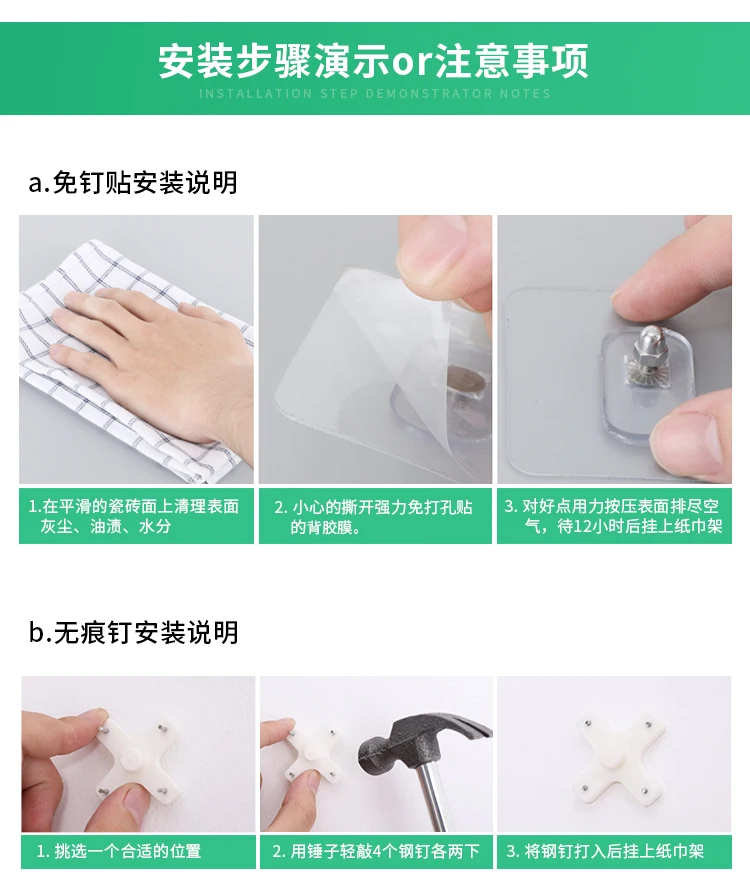 安装步骤演示or注意事项
INSTALLATION STEP DEMONSTRATOR NOTES

a.免钉贴安装说明

1.在平滑的瓷砖面上清理表面灰尘、油渍、水分

2. 小心的撕开强力免打孔贴的背胶膜。

3. 对好点用力按压表面排尽空气，待12小时后挂上纸巾架

b.无痕钉安装说明

1. 挑选一个合适的位置

2. 用锤子轻敲4个钢钉各两下

3. 将钢钉打入后挂上纸巾架