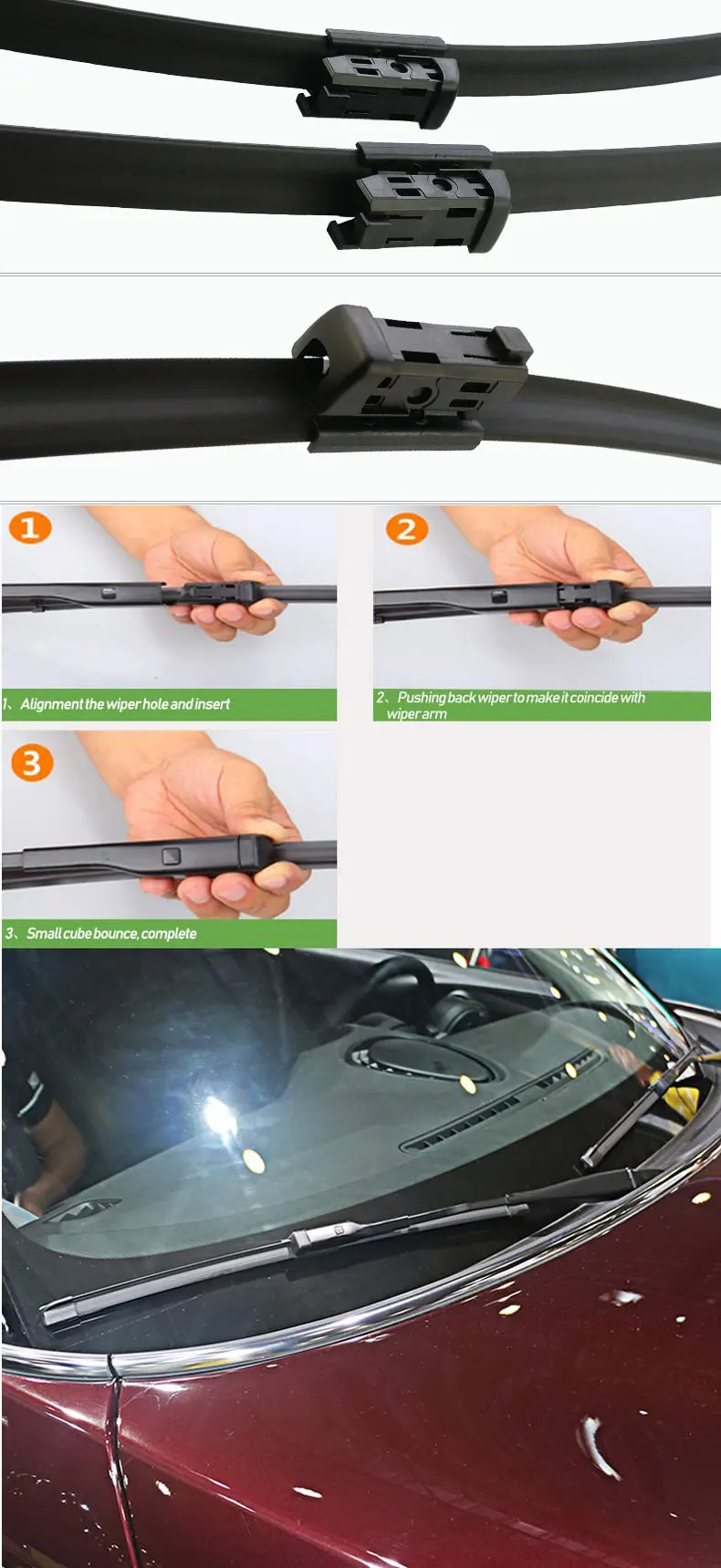 1

1、Alignment the wiper hole and insert

2

2、Pushing back wiper to make it coincide with wiper arm

3

3、Small cube bounce, complete