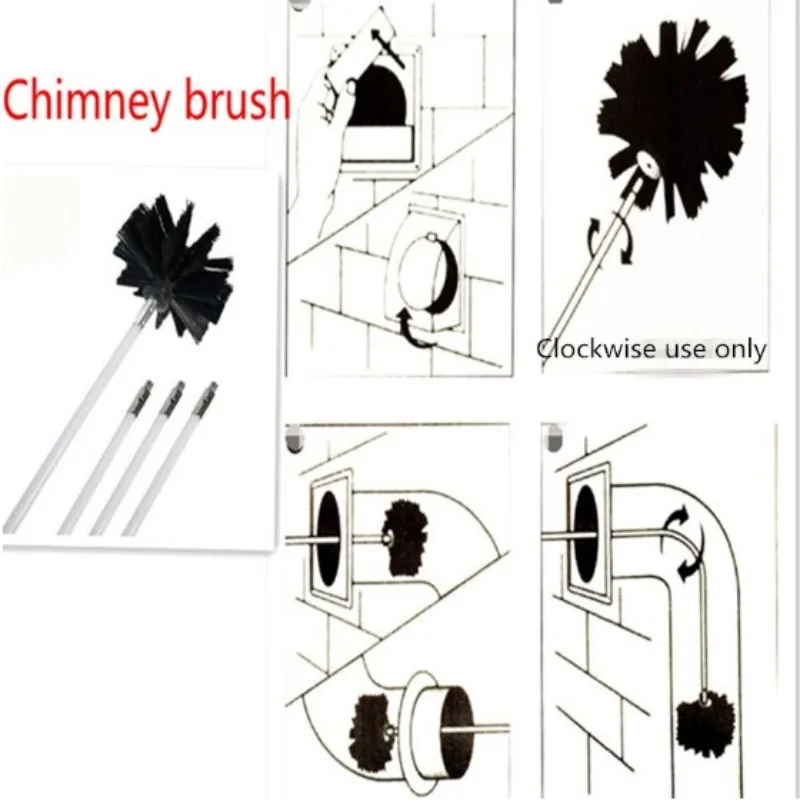 Chimney brush

Clockwise use only