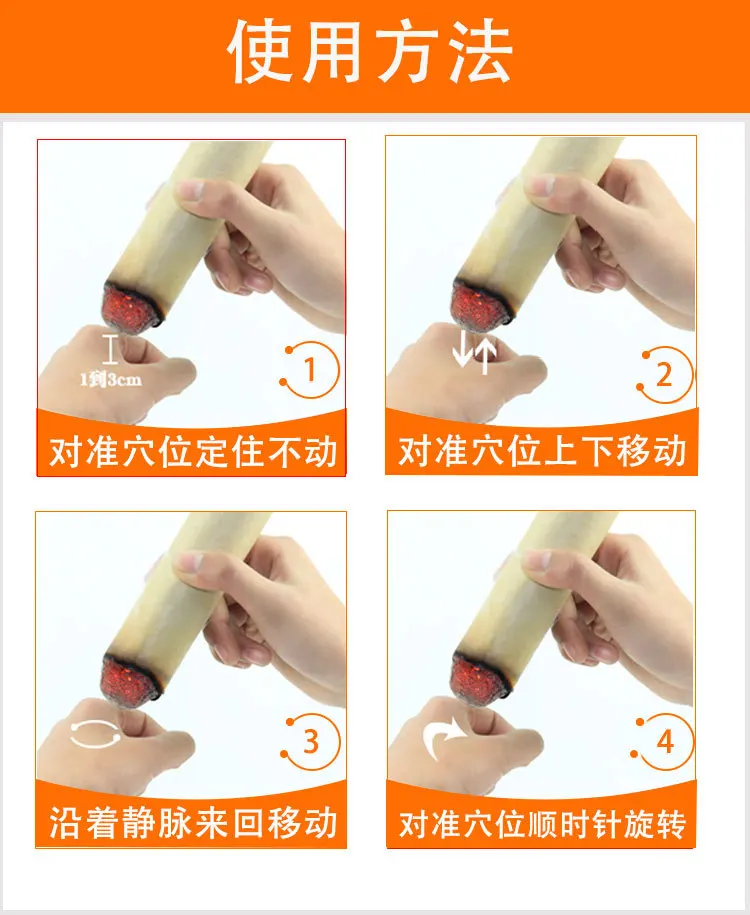 使用方法

1到3cm

1

对准穴位定住不动

2

对准穴位上下移动

3

沿着静脉来回移动

4

对准穴位顺时针旋转