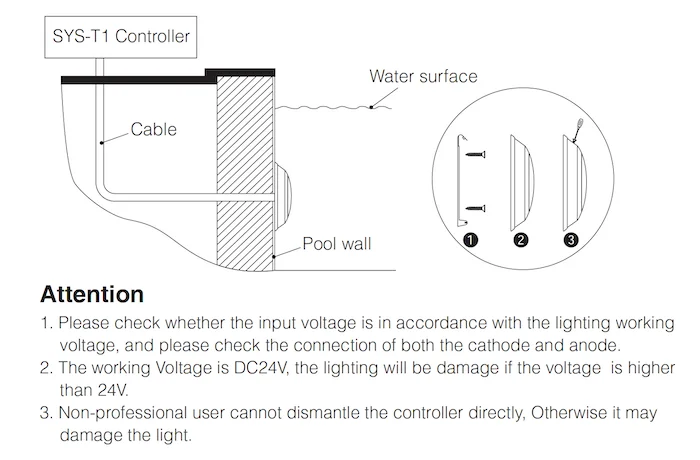 SYS-T1 Controller

Water surface

Cable

Pool wall

❶ ❷ ❸

Attention

1. Please check whether the input voltage is in accordance with the lighting working voltage, and please check the connection of both the cathode and anode.
2. The working Voltage is DC24V, the lighting will be damage if the voltage is higher than 24V.
3. Non-professional user cannot dismantle the controller directly, Otherwise it may damage the light.