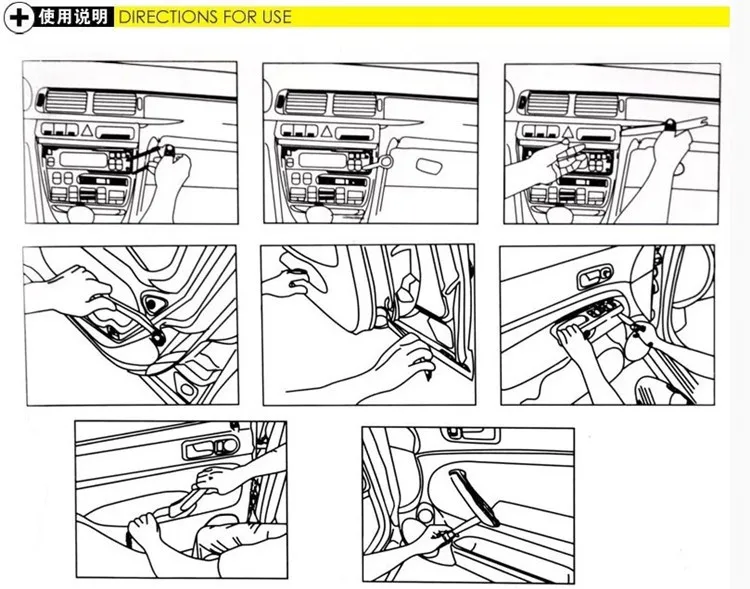 使用说明 DIRECTIONS FOR USE