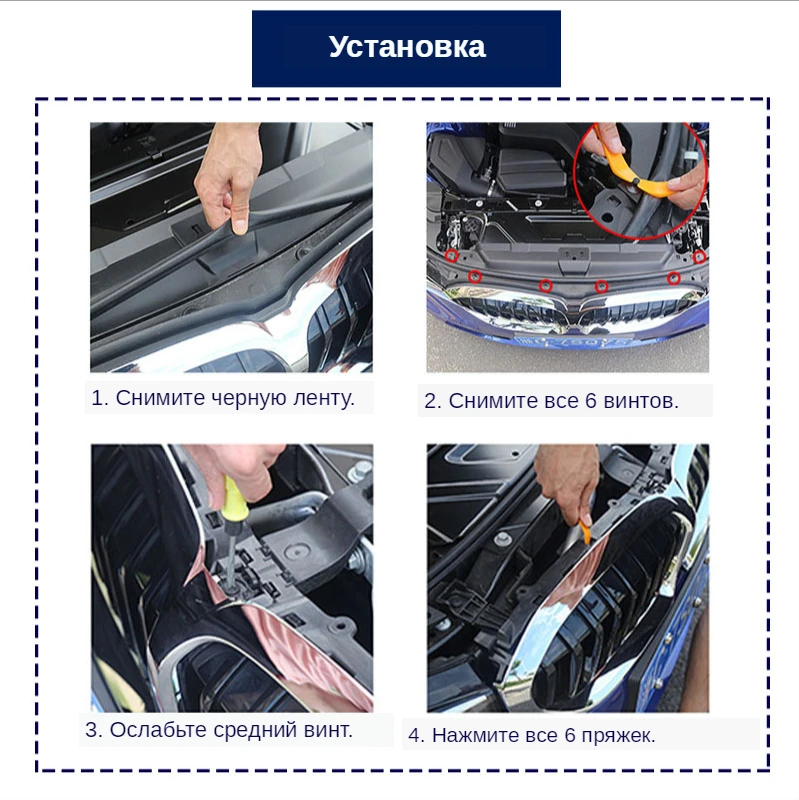 Установка

1. Снимите черную ленту.

2. Снимите все 6 винтов.

3. Ослабьте средний винт.

4. Нажмите все 6 пряжек.