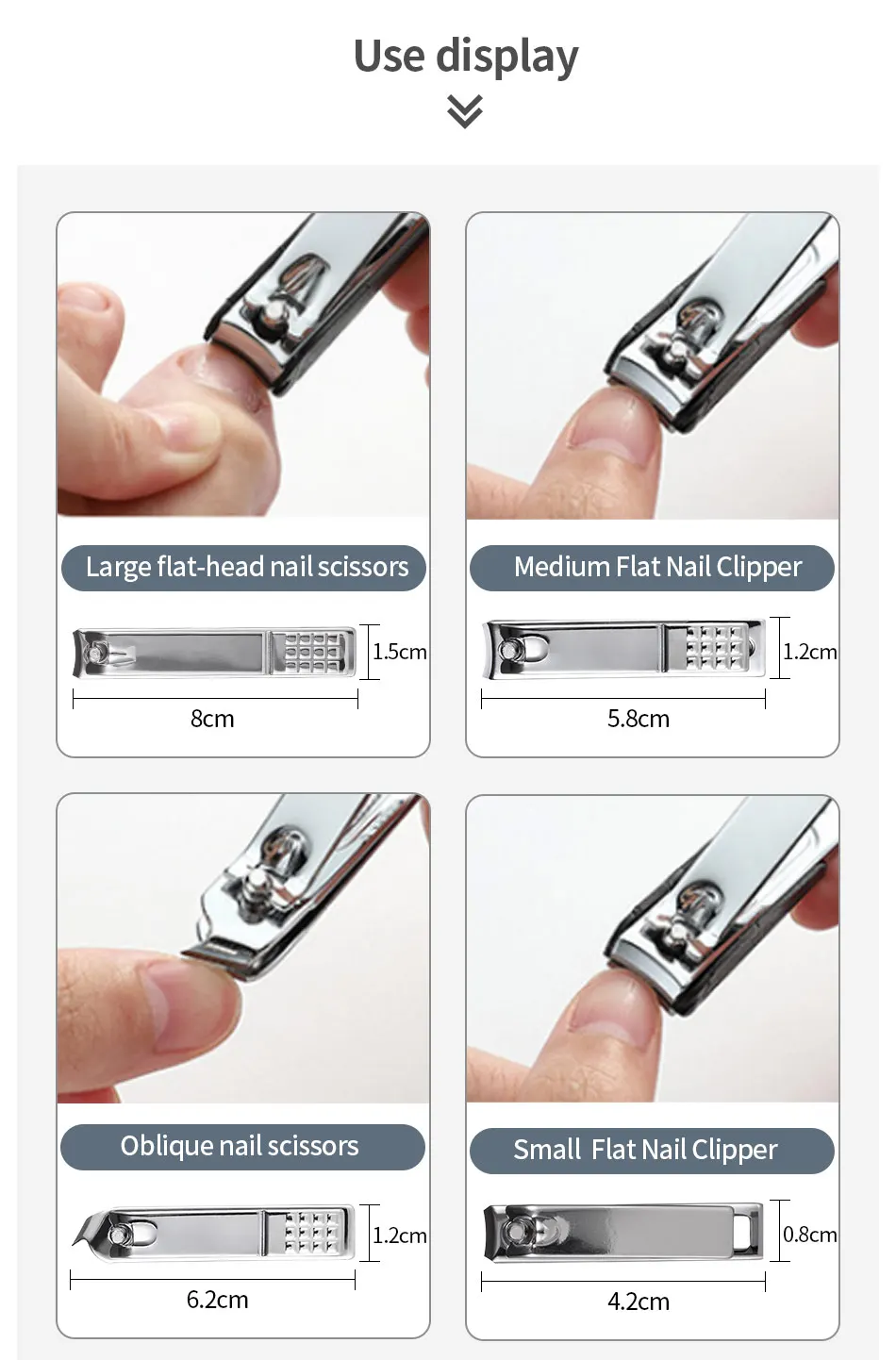 Use display

Large flat-head nail scissors

1.5cm

8cm

Medium Flat Nail Clipper

1.2cm

5.8cm

Oblique nail scissors

1.2cm

6.2cm

Small Flat Nail Clipper

0.8cm

4.2cm