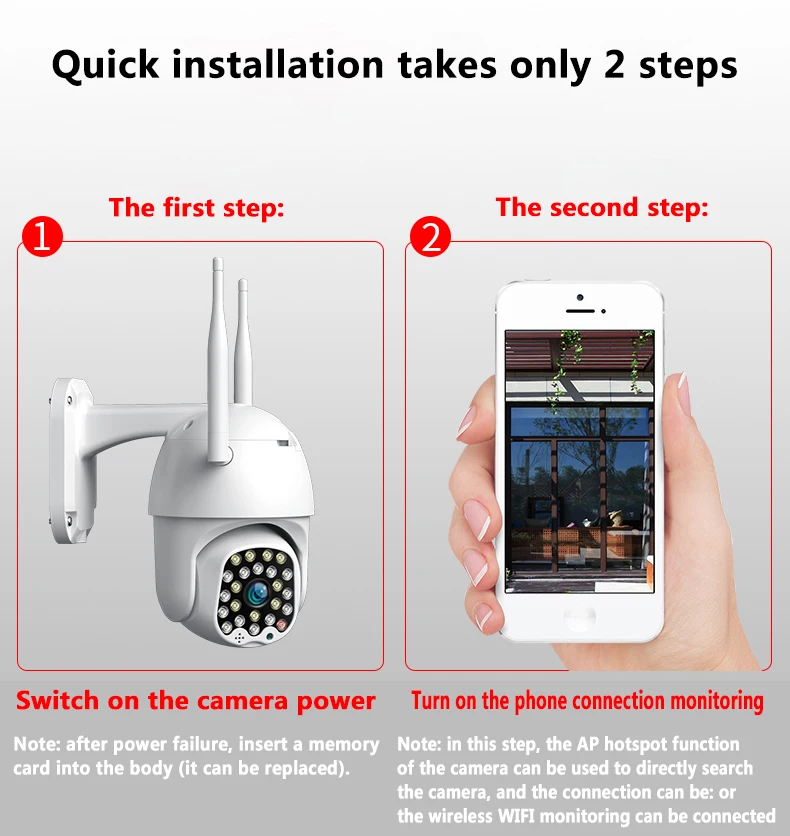 Quick installation takes only 2 steps

The first step:

1

Switch on the camera power

Note: after power failure, insert a memory card into the body (it can be replaced).

The second step:

2

Turn on the phone connection monitoring

Note: in this step, the AP hotspot function of the camera can be used to directly search the camera, and the connection can be: or the wireless WIFI monitoring can be connected