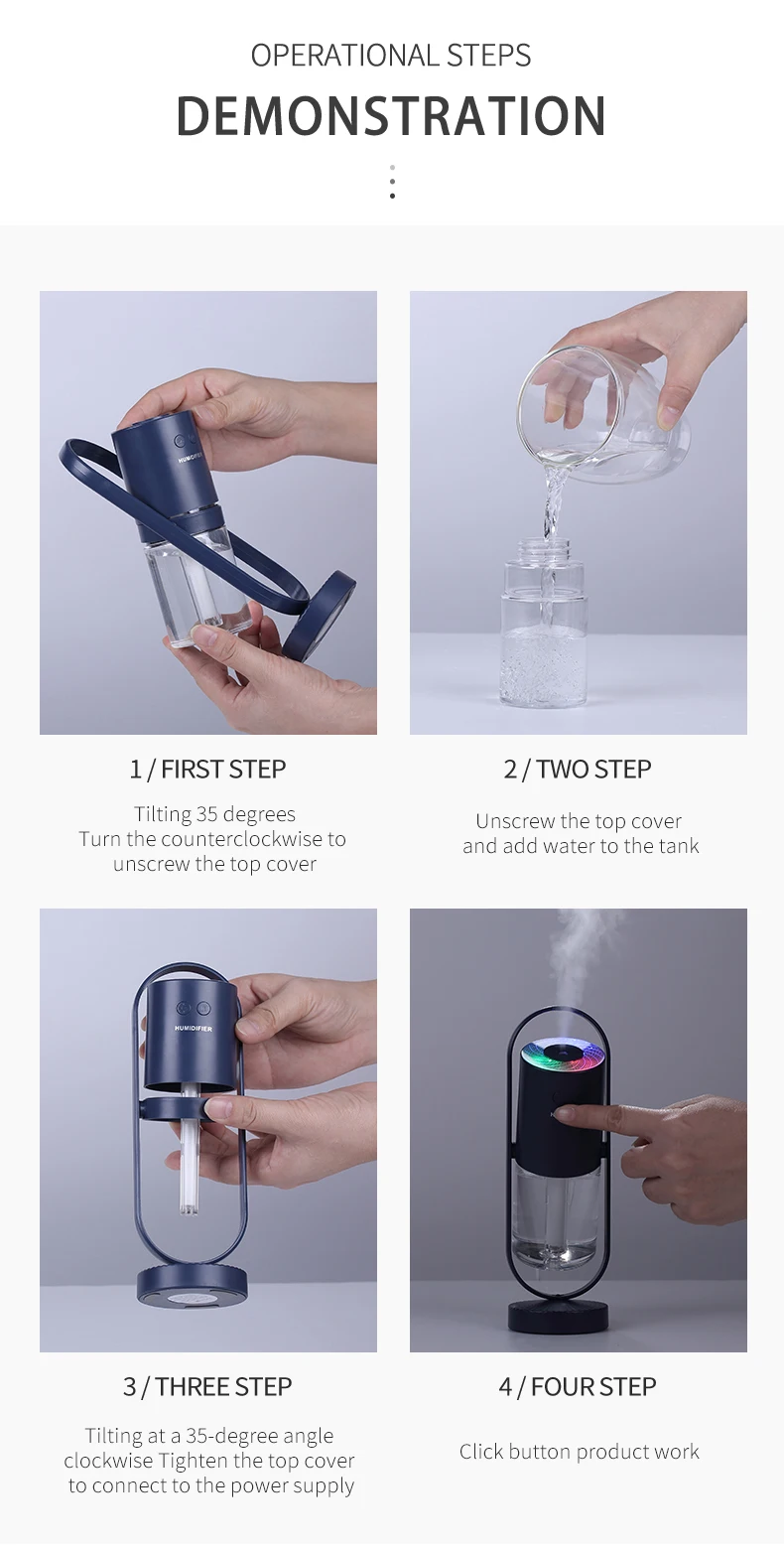 OPERATIONAL STEPS
DEMONSTRATION

HUMIDIFIER

1 / FIRST STEP

Tilting 35 degrees
Turn the counterclockwise to unscrew the top cover

2 / TWO STEP

Unscrew the top cover and add water to the tank

HUMIDIFIER

3 / THREE STEP

Tilting at a 35-degree angle clockwise Tighten the top cover to connect to the power supply

4 / FOUR STEP

Click button product work