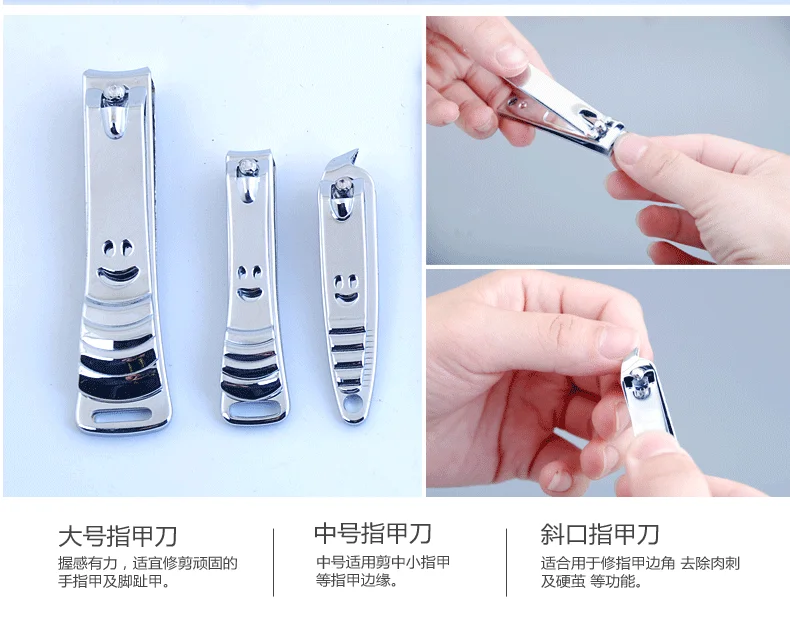 大号指甲刀

握感有力，适宜修剪顽固的手指甲及脚趾甲。

中号指甲刀

中号适用剪中小指甲等指甲边缘。

斜口指甲刀

适合用于修指甲边角 去除肉刺及硬茧 等功能。