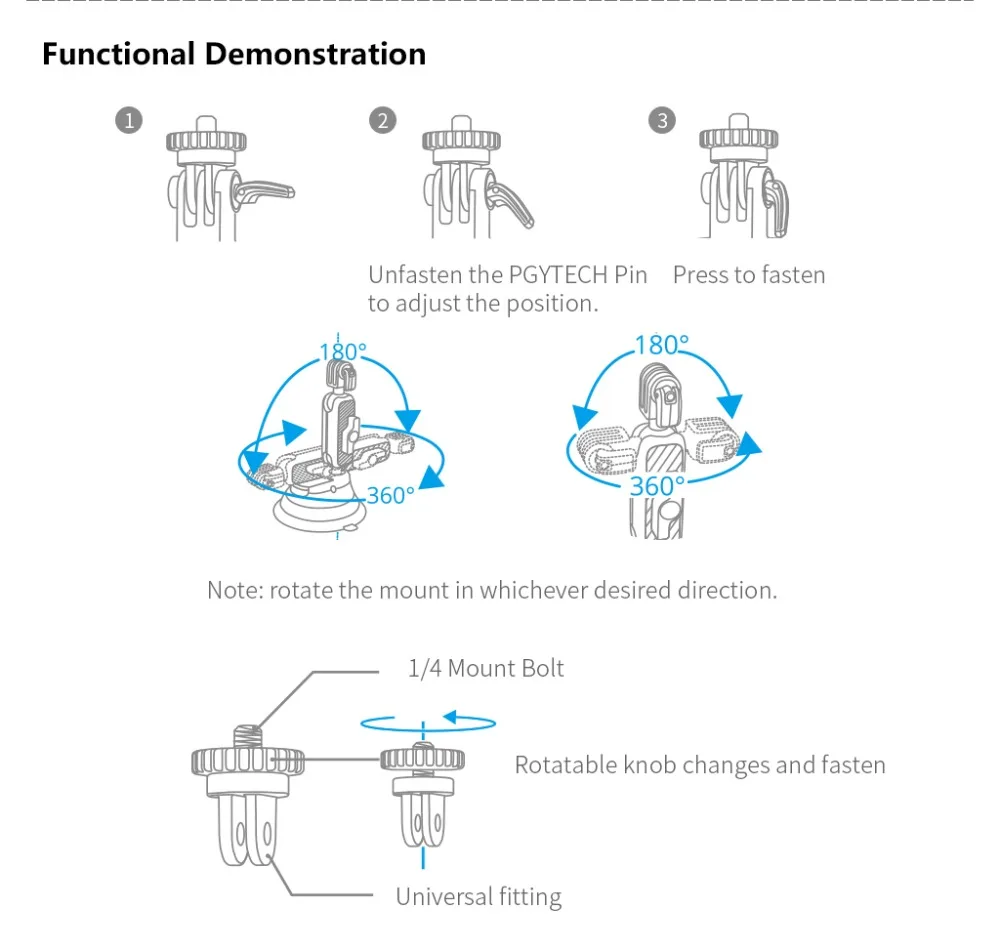 Functional Demonstration

1

2

3

Unfasten the PGYTECH Pin to adjust the position.

Press to fasten

180°

360°

180°

360°

Note: rotate the mount in whichever desired direction.

1/4 Mount Bolt

Rotatable knob changes and fasten

Universal fitting