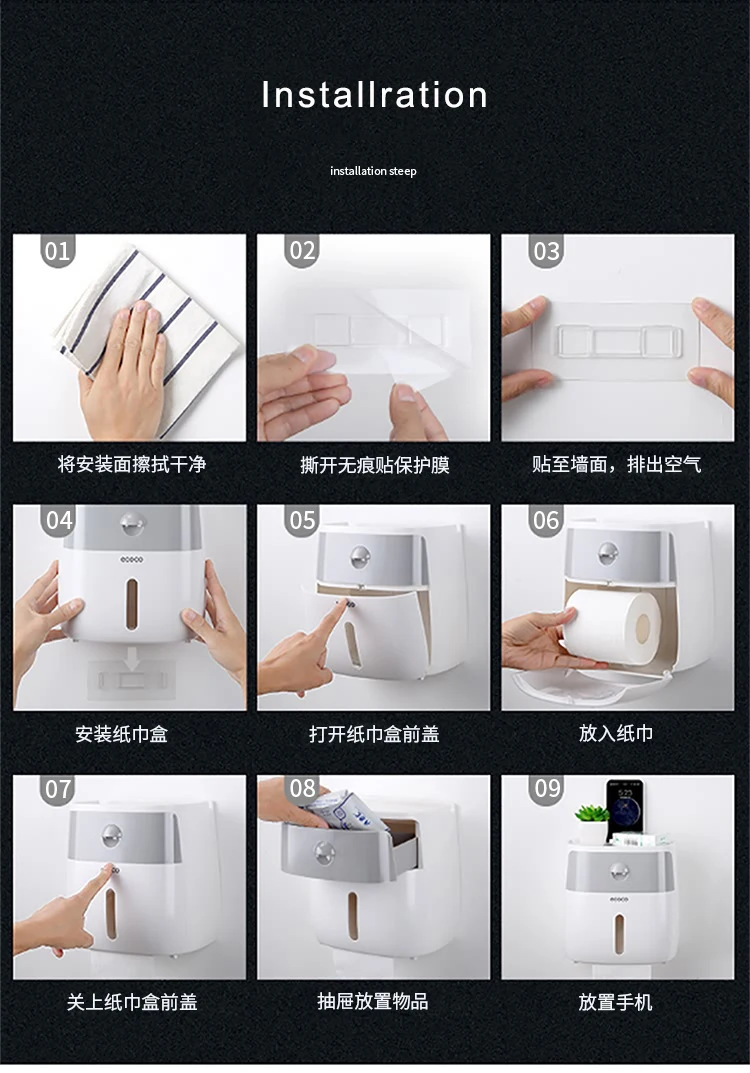 Installration

installation steep

01
将安装面擦拭干净

02
撕开无痕贴保护膜

03
贴至墙面，排出空气

04
ecoco
安装纸巾盒

05
打开纸巾盒前盖

06
放入纸巾

07
关上纸巾盒前盖

08
抽屉放置物品

09
ecoco
放置手机