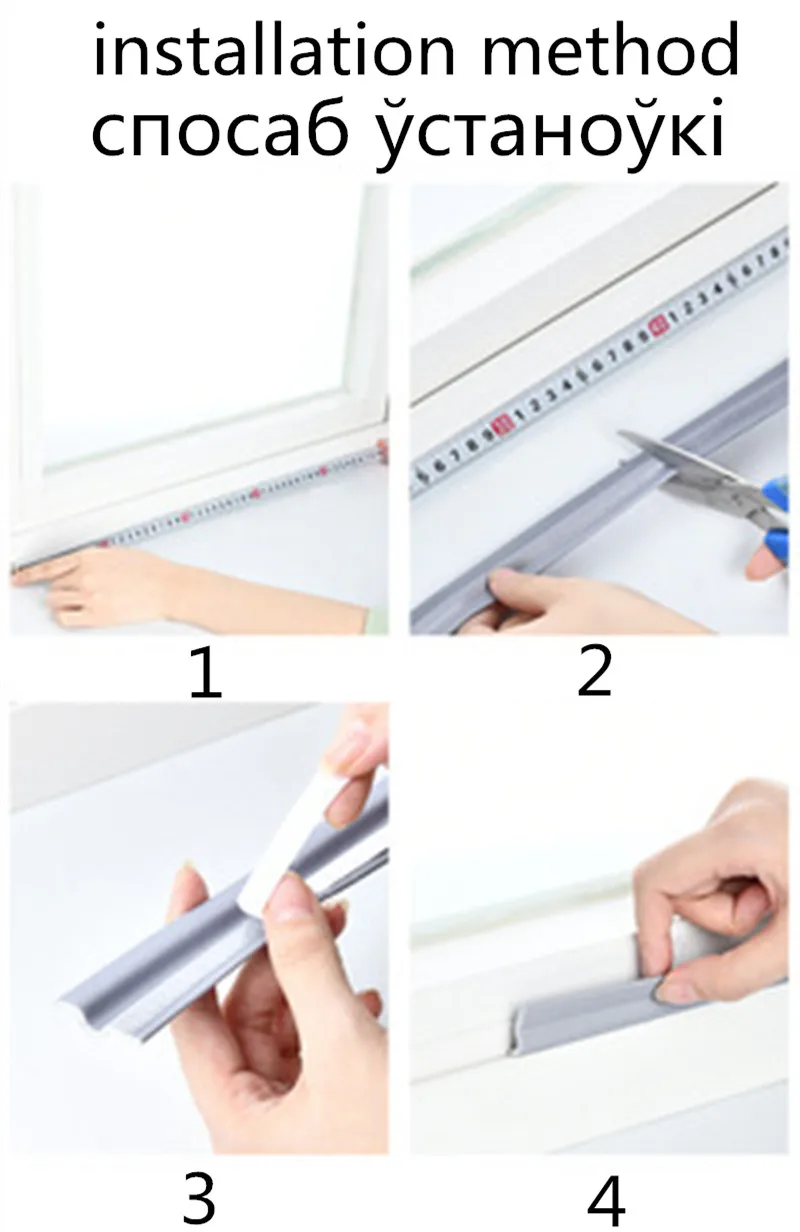 installation method
спосаб ўстаноўкі

1

2

3

4