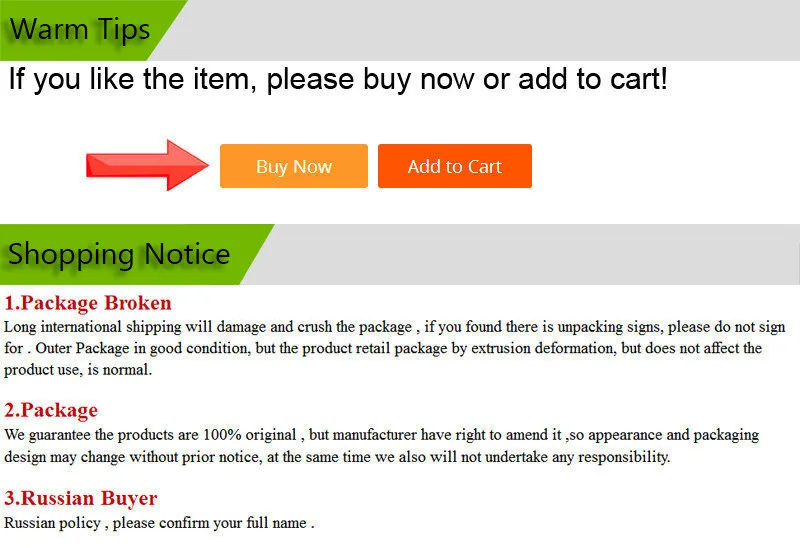 Warm Tips

If you like the item, please buy now or add to cart!

Buy Now

Add to Cart

Shopping Notice

1.Package Broken

Long international shipping will damage and crush the package , if you found there is unpacking signs, please do not sign for . Outer Package in good condition, but the product retail package by extrusion deformation, but does not affect the product use, is normal.

2.Package

We guarantee the products are 100% original , but manufacturer have right to amend it ,so appearance and packaging design may change without prior notice, at the same time we also will not undertake any responsibility.

3.Russian Buyer

Russian policy , please confirm your full name .