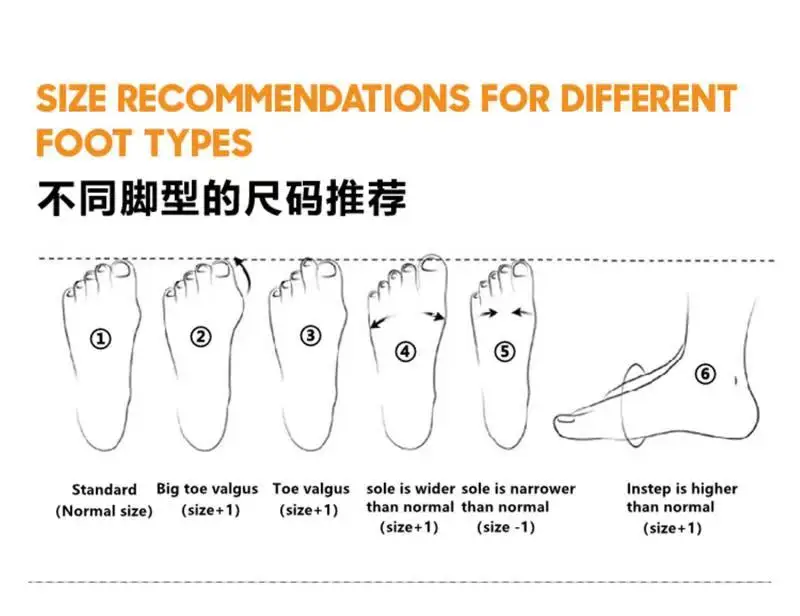 SIZE RECOMMENDATIONS FOR DIFFERENT FOOT TYPES

不同脚型的尺码推荐

①

②

③

④

⑤

⑥

Standard (Normal size)

Big toe valgus (size+1)

Toe valgus (size+1)

sole is wider than normal (size+1)

sole is narrower than normal (size -1)

Instep is higher than normal (size+1)