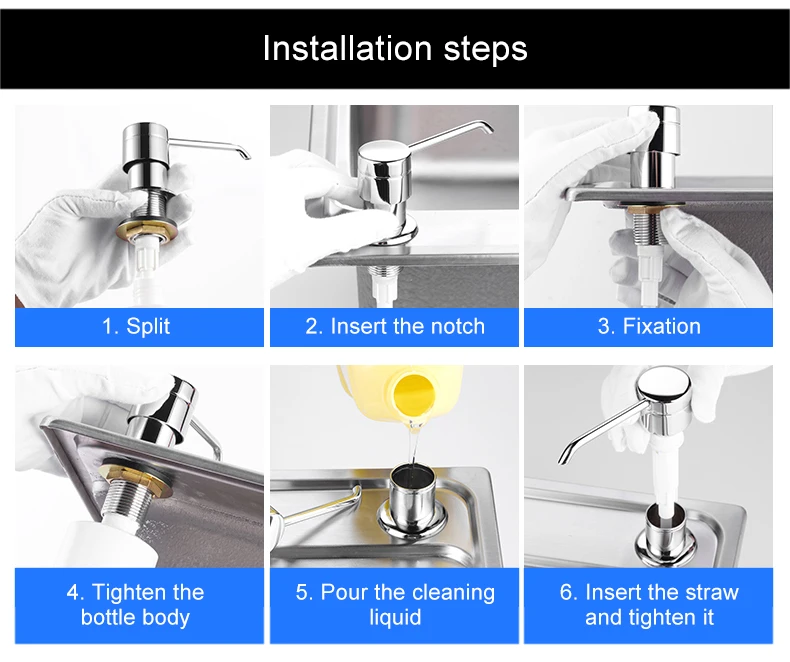 Installation steps

1. Split

2. Insert the notch

3. Fixation

4. Tighten the bottle body

5. Pour the cleaning liquid

6. Insert the straw and tighten it