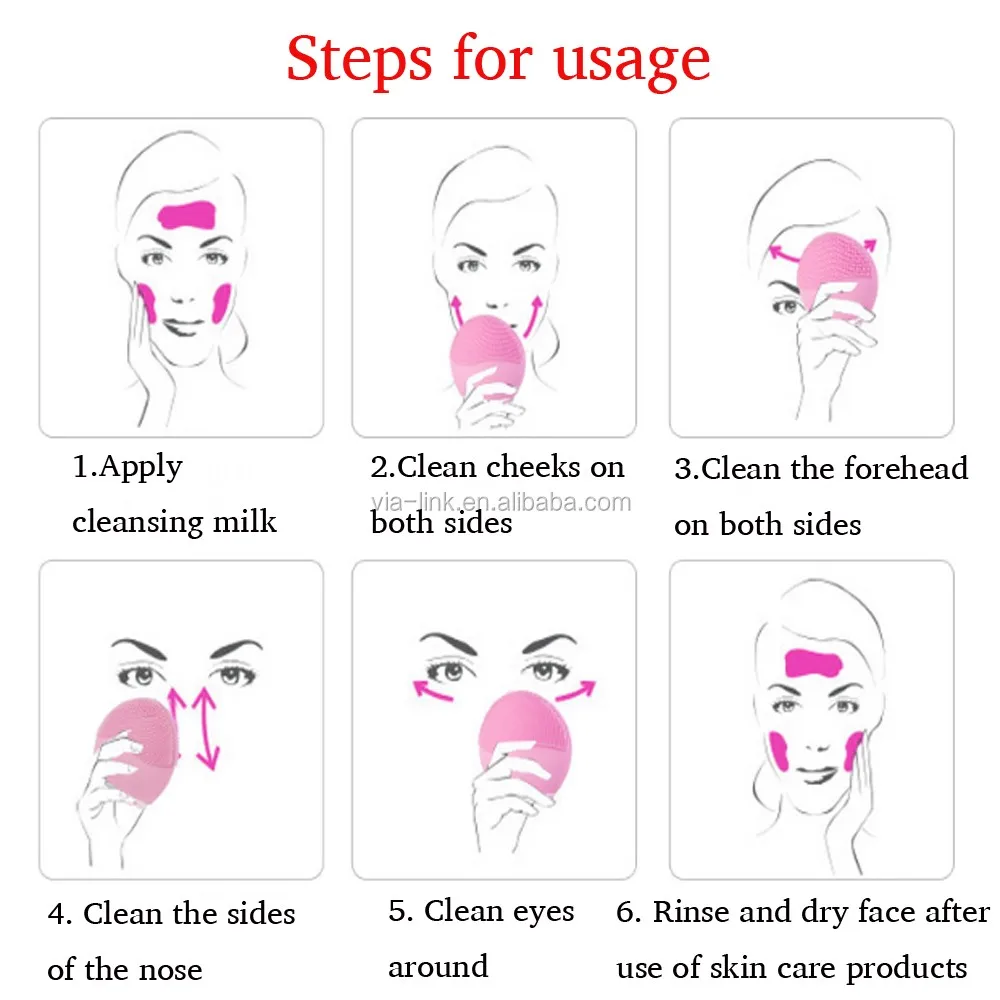 Steps for usage

1.Apply cleansing milk

2.Clean cheeks on both sides

via-link.en.alibaba.com

3.Clean the forehead on both sides

4. Clean the sides of the nose

5. Clean eyes around

6. Rinse and dry face after use of skin care products