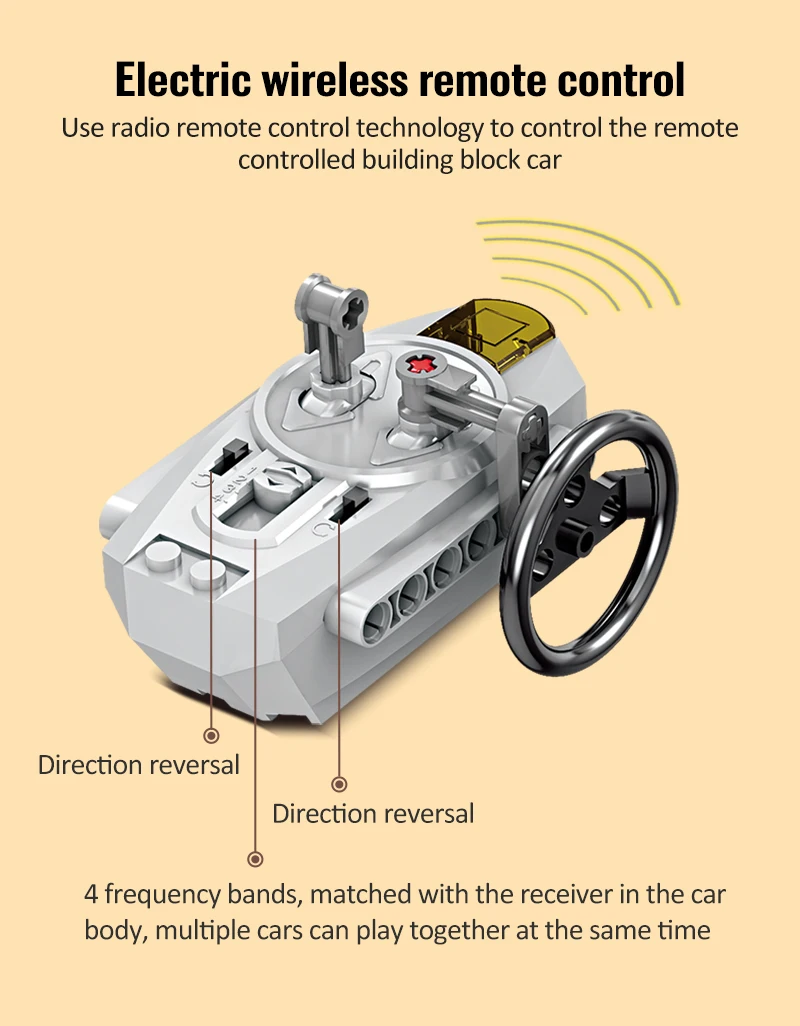 Electric wireless remote control

Use radio remote control technology to control the remote controlled building block car

Direction reversal

Direction reversal

4 frequency bands, matched with the receiver in the car body, multiple cars can play together at the same time