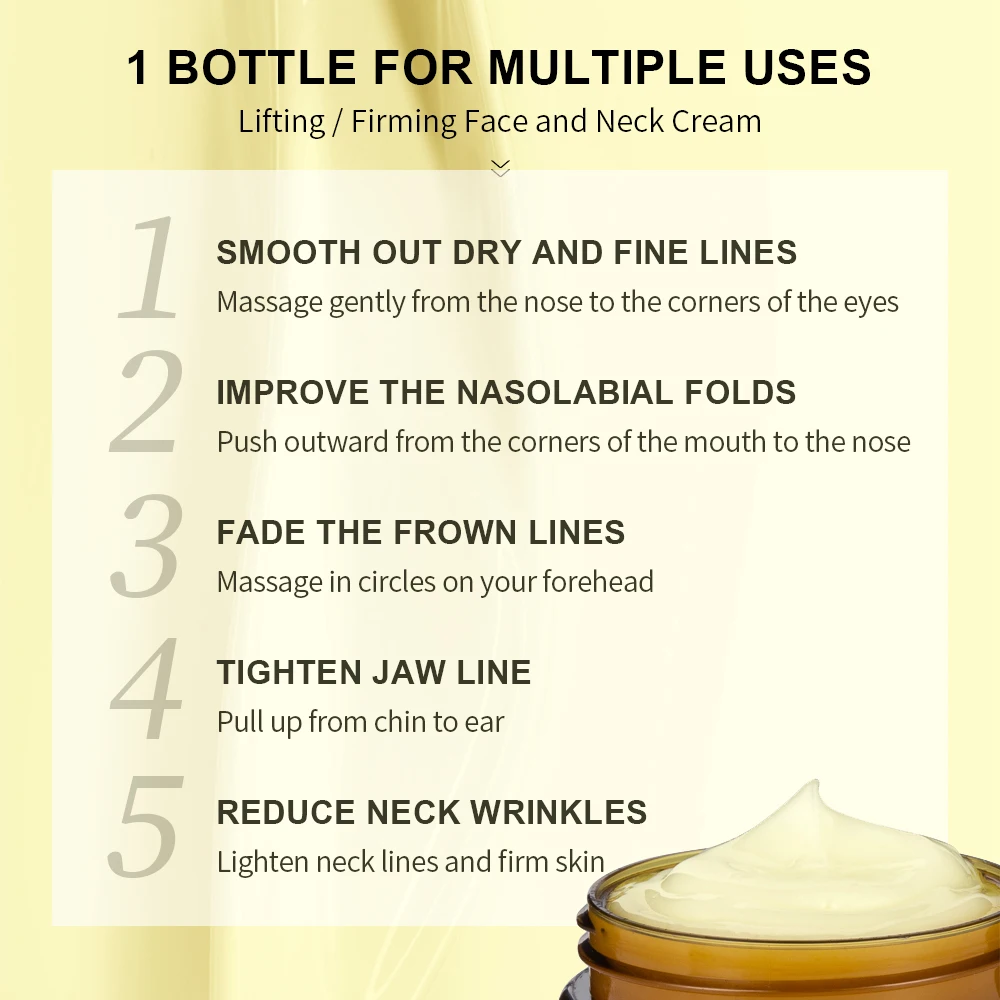 1 BOTTLE FOR MULTIPLE USES

Lifting / Firming Face and Neck Cream

1
SMOOTH OUT DRY AND FINE LINES
Massage gently from the nose to the corners of the eyes

2
IMPROVE THE NASOLABIAL FOLDS
Push outward from the corners of the mouth to the nose

3
FADE THE FROWN LINES
Massage in circles on your forehead

4
TIGHTEN JAW LINE
Pull up from chin to ear

5
REDUCE NECK WRINKLES
Lighten neck lines and firm skin