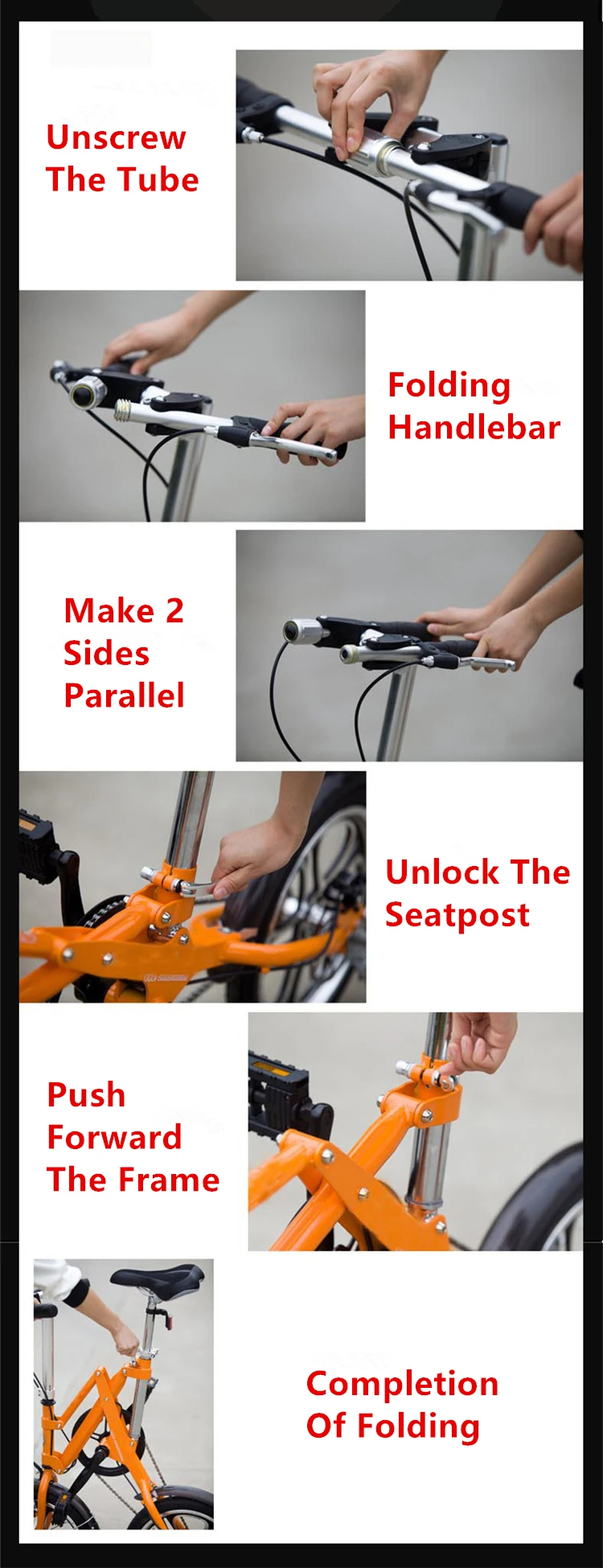 Unscrew The Tube

Folding Handlebar

Make 2 Sides Parallel

Unlock The Seatpost

Push Forward The Frame

Completion Of Folding