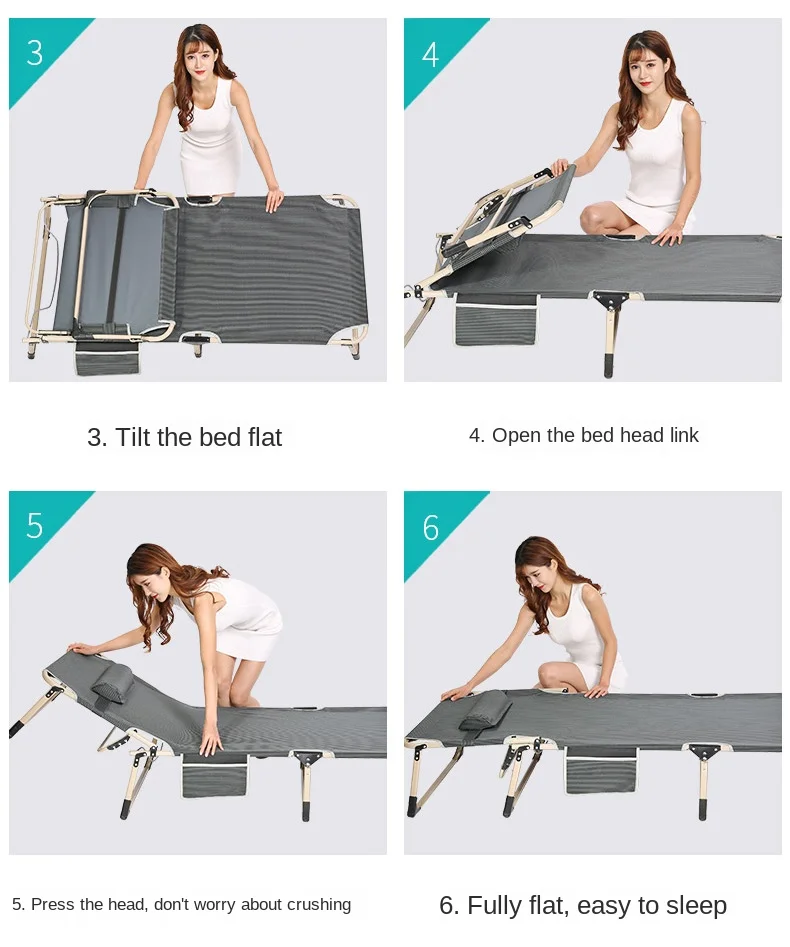 3

4

3. Tilt the bed flat

4. Open the bed head link

5

6

5. Press the head, don't worry about crushing

6. Fully flat, easy to sleep