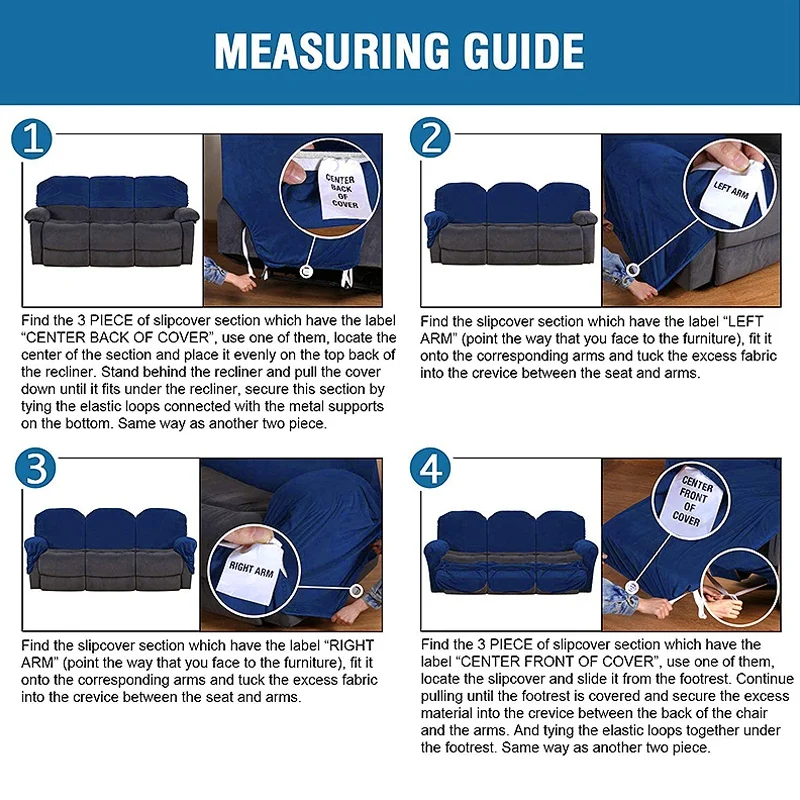 MEASURING GUIDE

1

CENTER BACK OF COVER

Find the 3 PIECE of slipcover section which have the label "CENTER BACK OF COVER", use one of them, locate the center of the section and place it evenly on the top back of the recliner. Stand behind the recliner and pull the cover down until it fits under the recliner, secure this section by tying the elastic loops connected with the metal supports on the bottom. Same way as another two piece.

2

LEFT ARM

Find the slipcover section which have the label "LEFT ARM" (point the way that you face to the furniture), fit it onto the corresponding arms and tuck the excess fabric into the crevice between the seat and arms.

3

RIGHT ARM

Find the slipcover section which have the label "RIGHT ARM" (point the way that you face to the furniture), fit it onto the corresponding arms and tuck the excess fabric into the crevice between the seat and arms.

4

CENTER FRONT OF COVER

Find the 3 PIECE of slipcover section which have the label "CENTER FRONT OF COVER", use one of them, locate the slipcover and slide it from the footrest. Continue pulling until the footrest is covered and secure the excess material into the crevice between the back of the chair and the arms. And tying the elastic loops together under the footrest. Same way as another two piece.