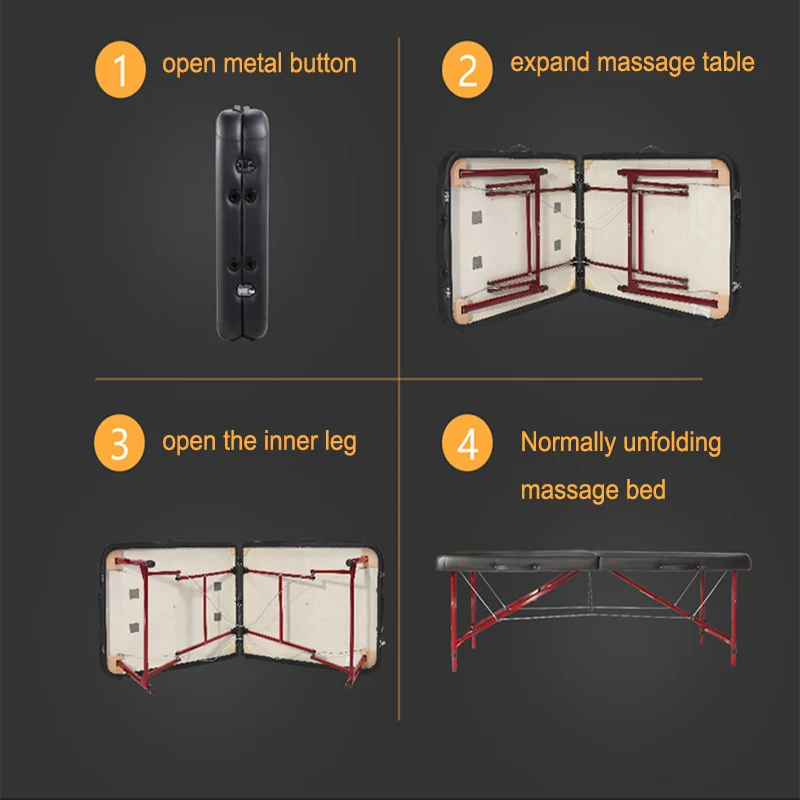 1 open metal button

2 expand massage table

3 open the inner leg

4 Normally unfolding massage bed