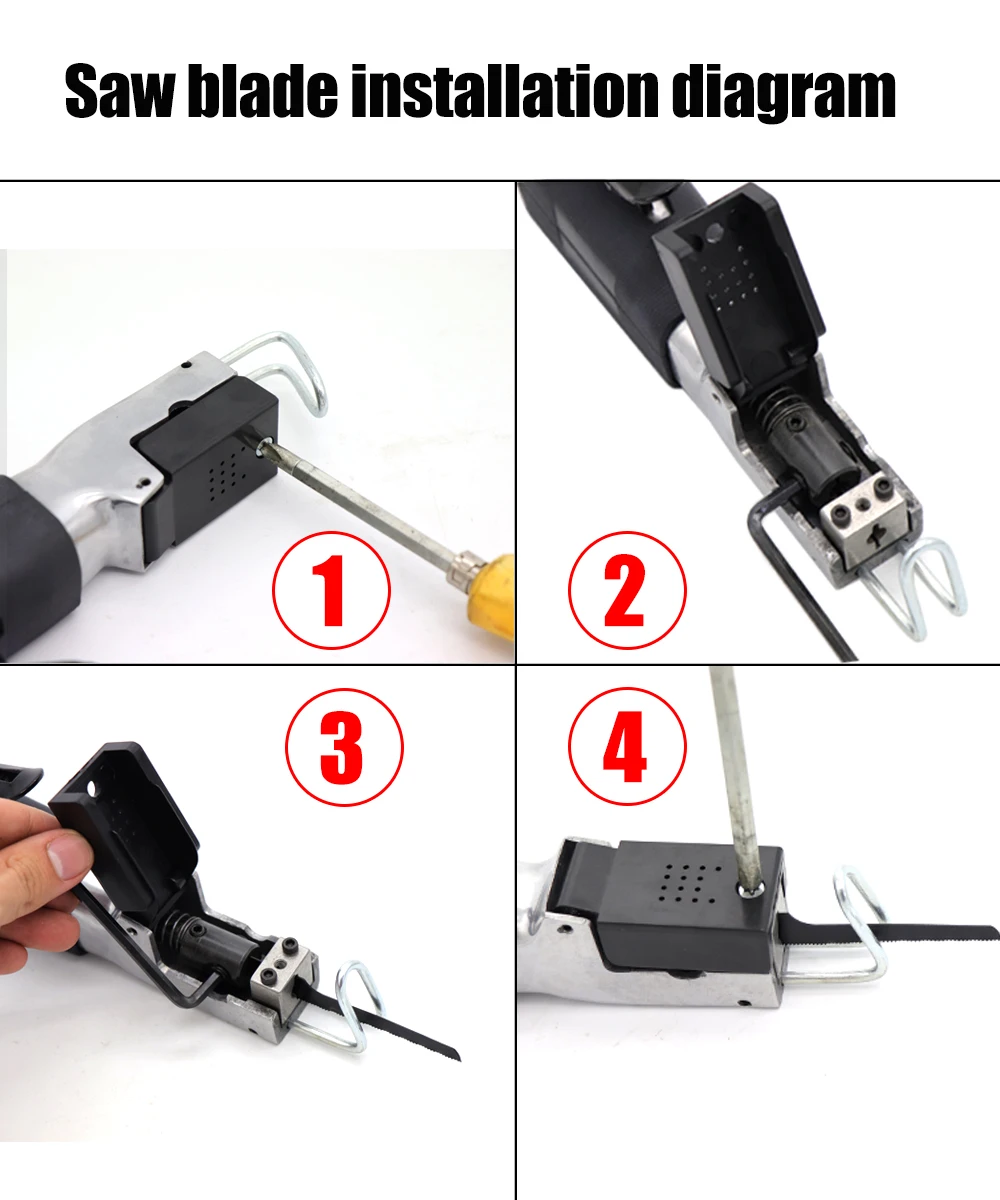 Saw blade installation diagram

1

2

3

4