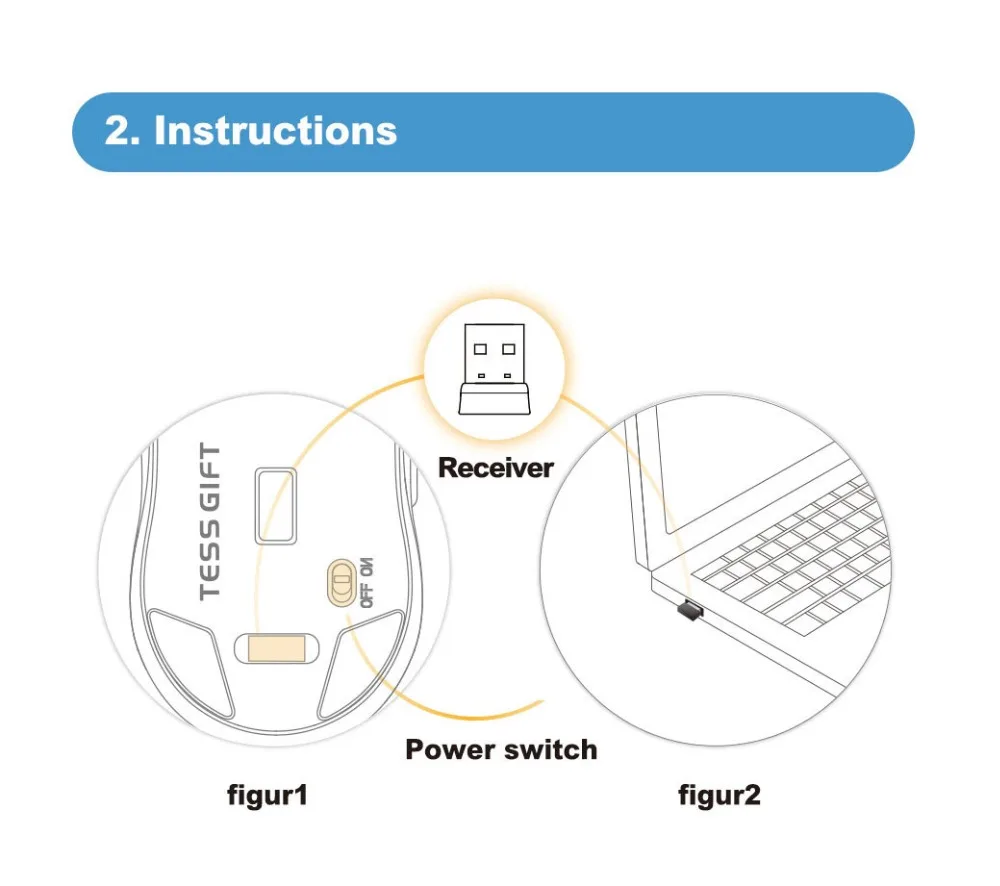 2. Instructions

Receiver

TESS GIFT

OFF ON

Power switch

figur1

figur2