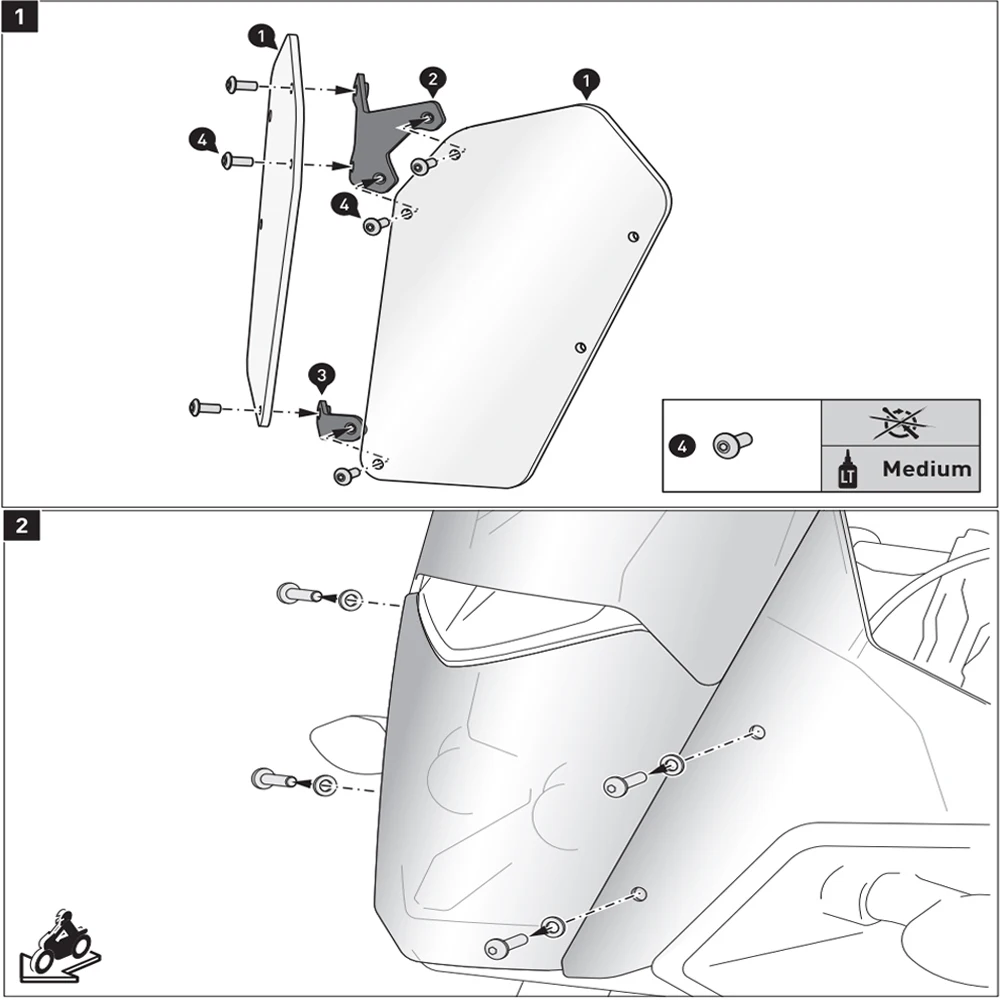 1
1
2
1
4
4
3
4
LT
Medium
2