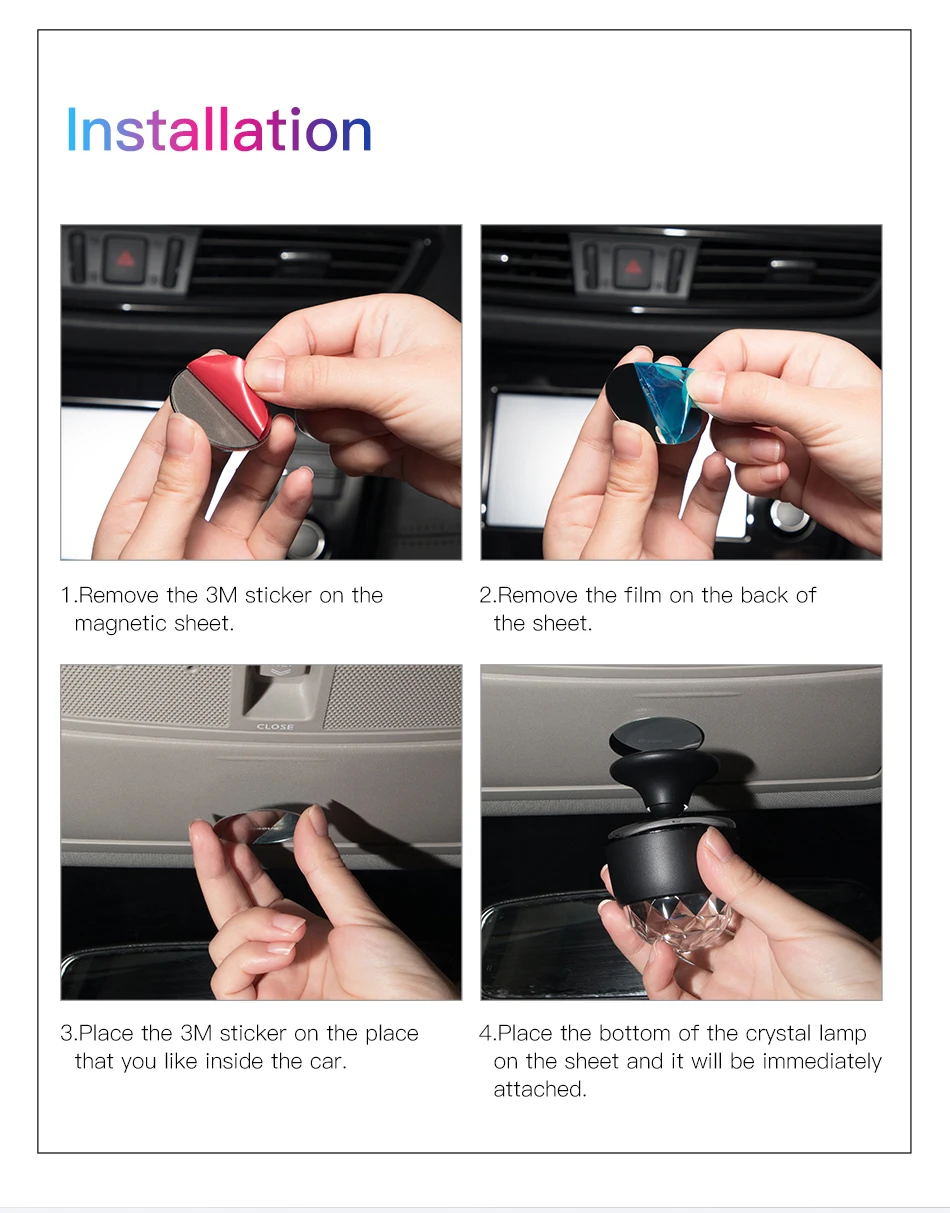 Installation

1.Remove the 3M sticker on the magnetic sheet.

2.Remove the film on the back of the sheet.

CLOSE

3.Place the 3M sticker on the place that you like inside the car.

4.Place the bottom of the crystal lamp on the sheet and it will be immediately attached.