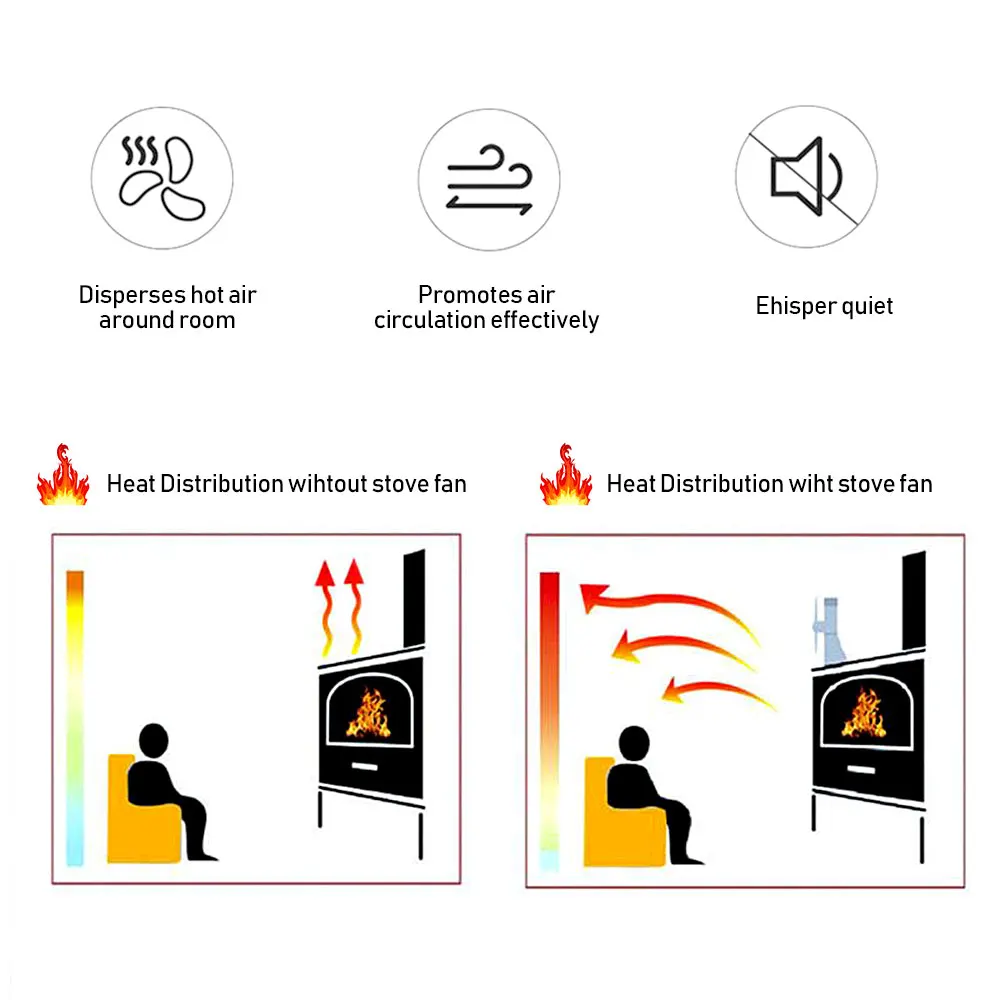 Disperses hot air around room

Promotes air circulation effectively

Ehisper quiet

Heat Distribution wihtout stove fan

Heat Distribution wiht stove fan