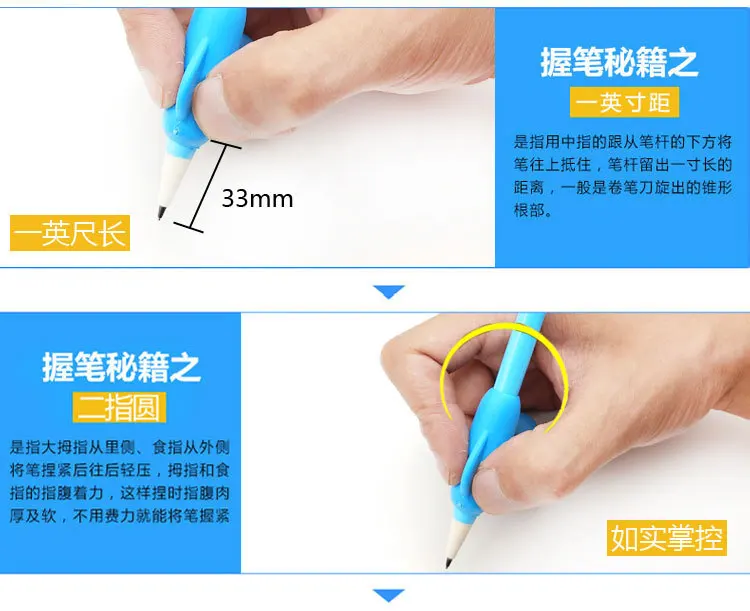 33mm

一英尺长

握笔秘籍之

一英寸距

是指用中指的跟从笔杆的下方将笔往上抵住，笔杆留出一寸长的距离，一般是卷笔刀旋出的锥形根部。

握笔秘籍之

二指圆

是指大拇指从里侧、食指从外侧将笔捏紧后往后轻压，拇指和食指的指腹着力，这样捏时指腹肉厚及软，不用费力就能将笔握紧

如实掌控