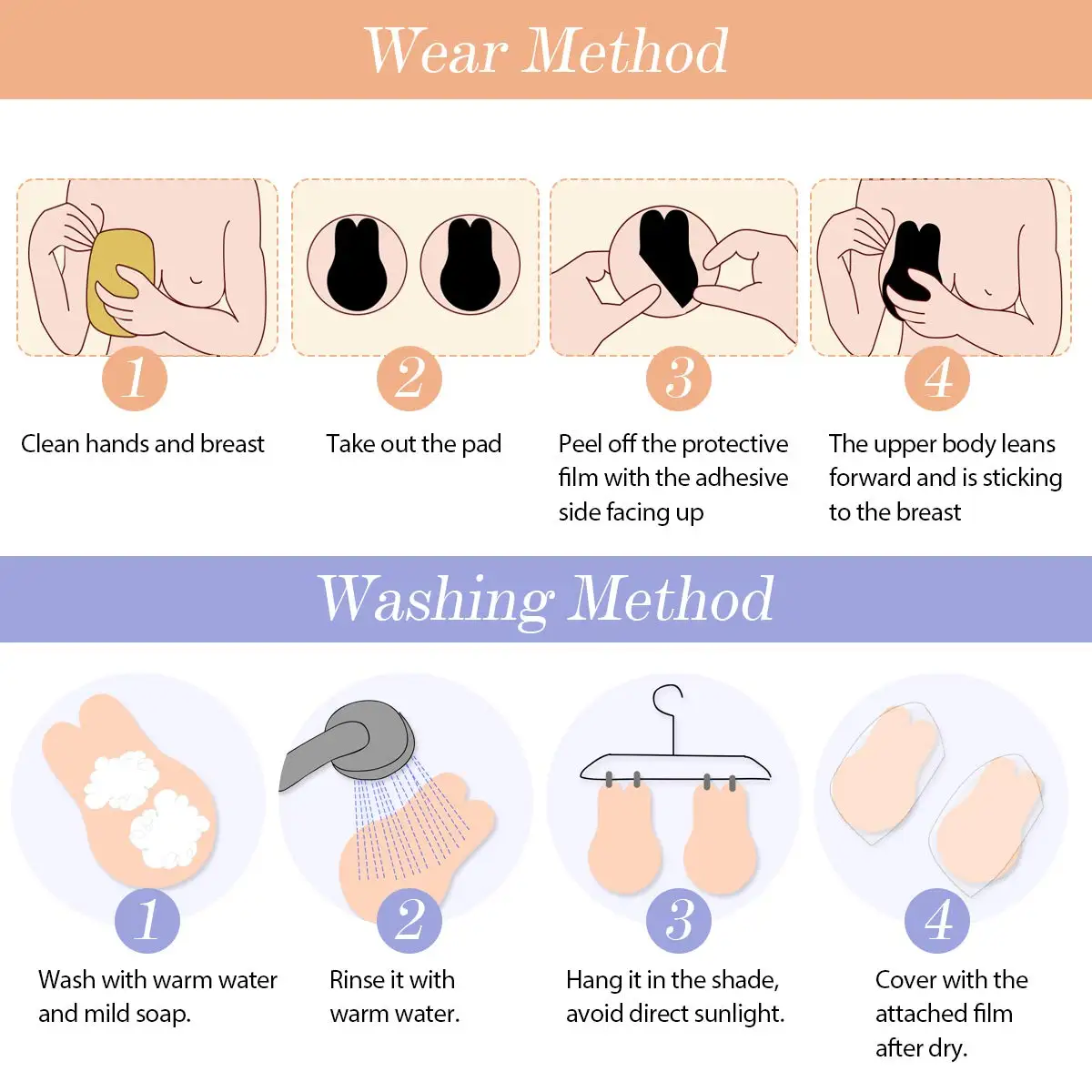 Wear Method

1
Clean hands and breast

2
Take out the pad

3
Peel off the protective film with the adhesive side facing up

4
The upper body leans forward and is sticking to the breast

Washing Method

1
Wash with warm water and mild soap.

2
Rinse it with warm water.

3
Hang it in the shade, avoid direct sunlight.

4
Cover with the attached film after dry.