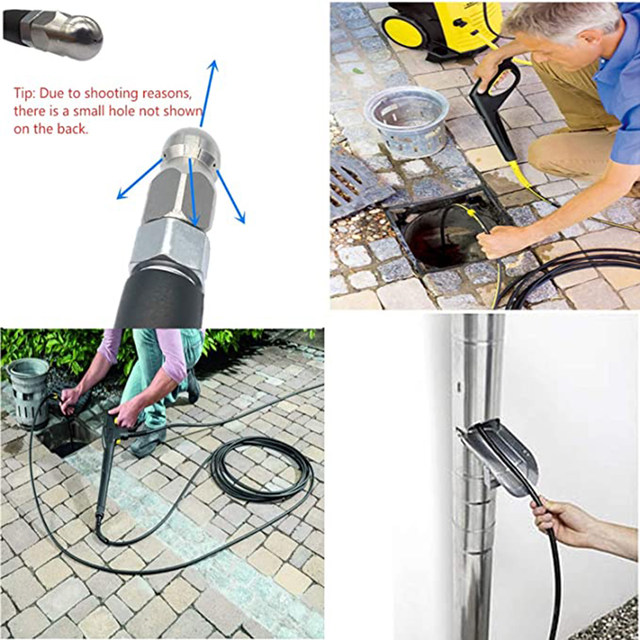 Tip: Due to shooting reasons, there is a small hole not shown on the back.