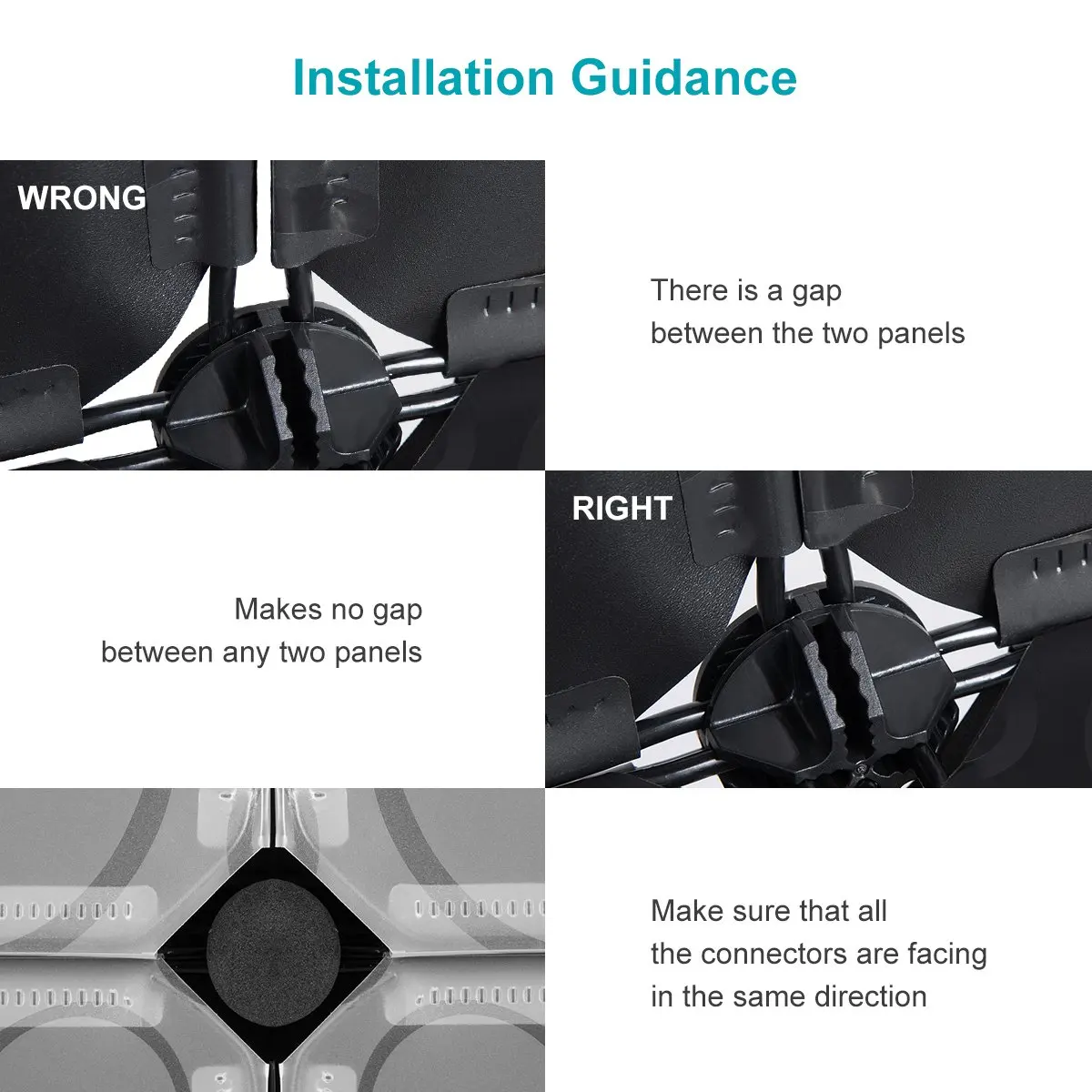 Installation Guidance

WRONG

There is a gap between the two panels

RIGHT

Makes no gap between any two panels

Make sure that all the connectors are facing in the same direction