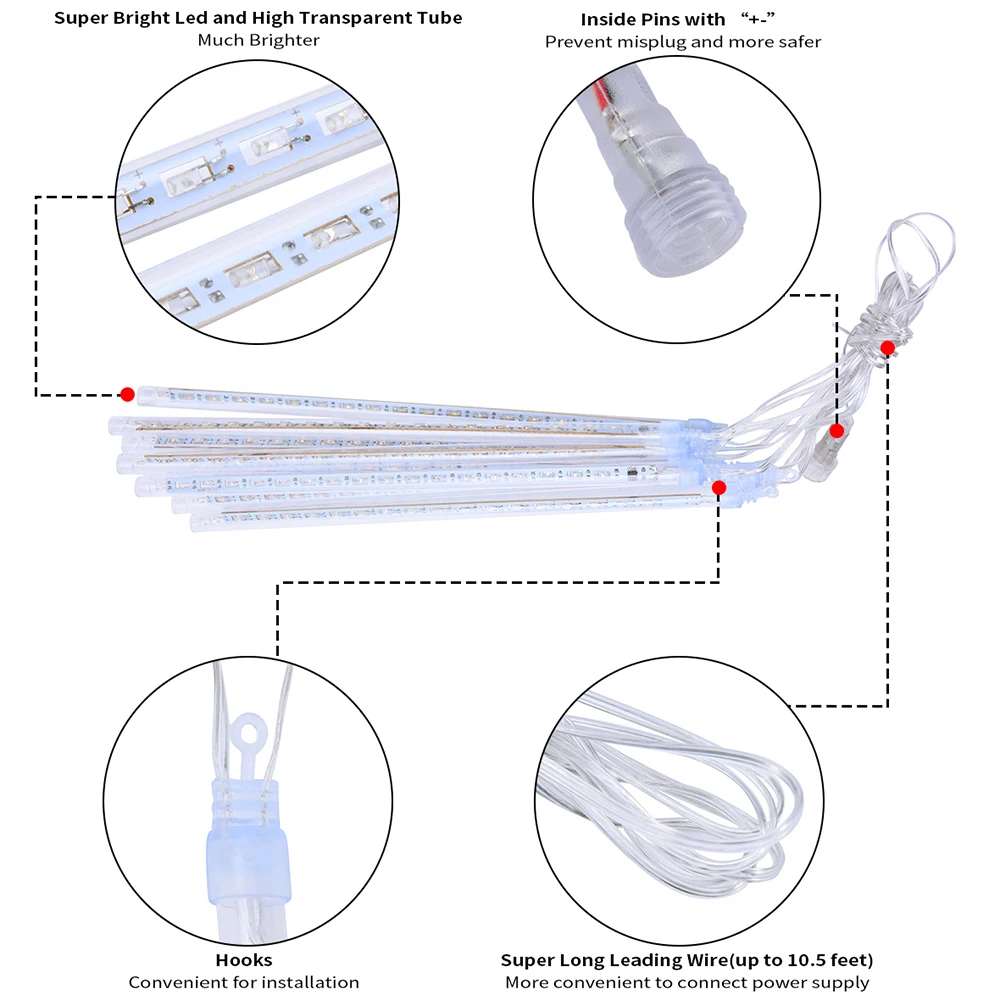 Super Bright Led and High Transparent Tube
Much Brighter

Inside Pins with “+-”
Prevent misplug and more safer

Hooks
Convenient for installation

Super Long Leading Wire(up to 10.5 feet)
More convenient to connect power supply