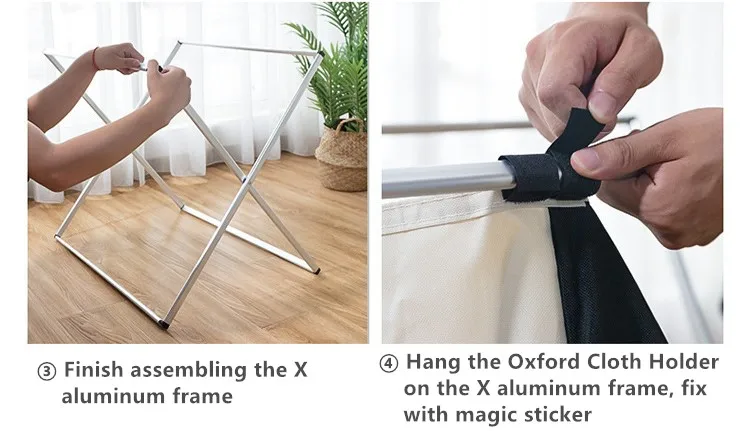 ③ Finish assembling the X aluminum frame

④ Hang the Oxford Cloth Holder on the X aluminum frame, fix with magic sticker