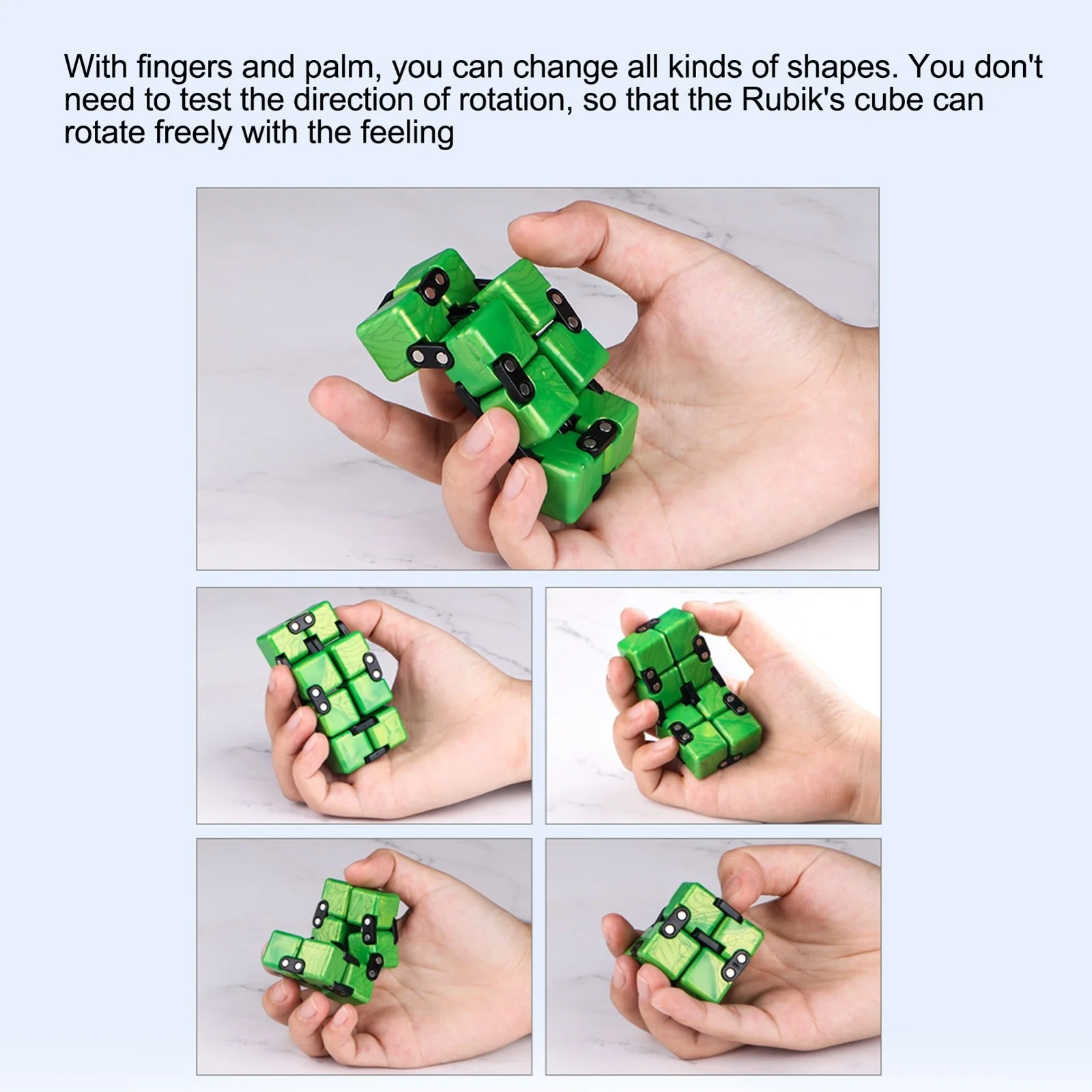 With fingers and palm, you can change all kinds of shapes. You don't need to test the direction of rotation, so that the Rubik's cube can rotate freely with the feeling