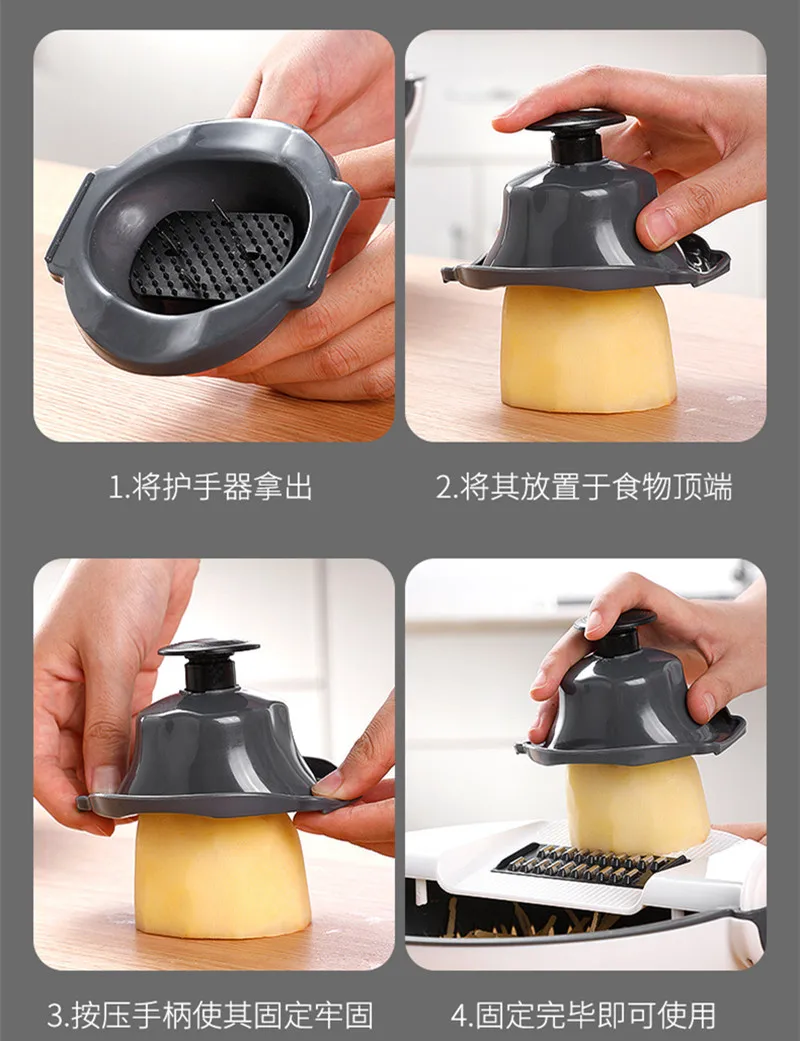 1.将护手器拿出

2.将其放置于食物顶端

3.按压手柄使其固定牢固

4.固定完毕即可使用