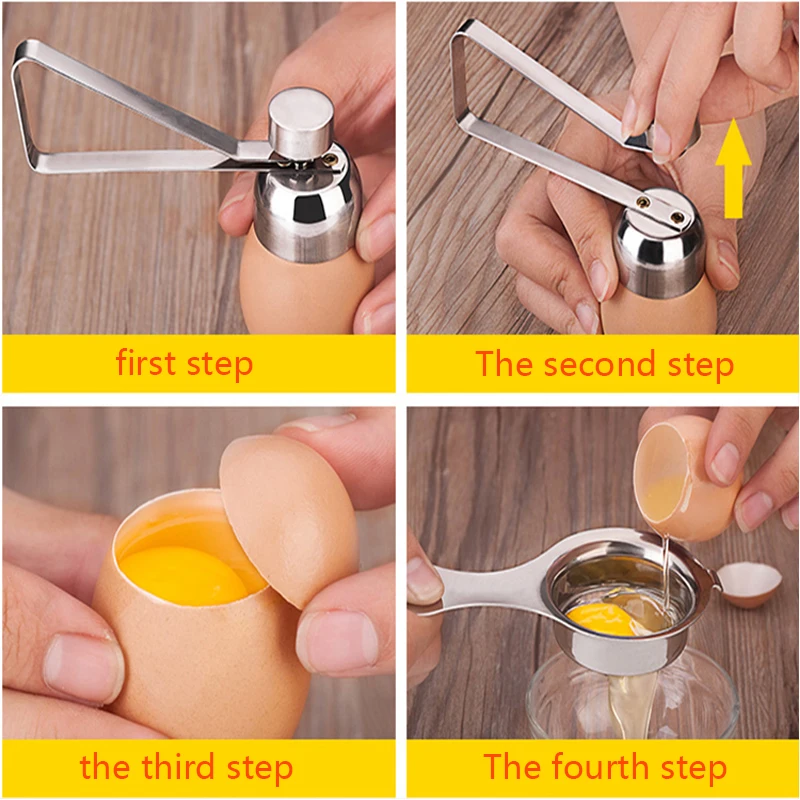 first step

The second step

the third step

The fourth step