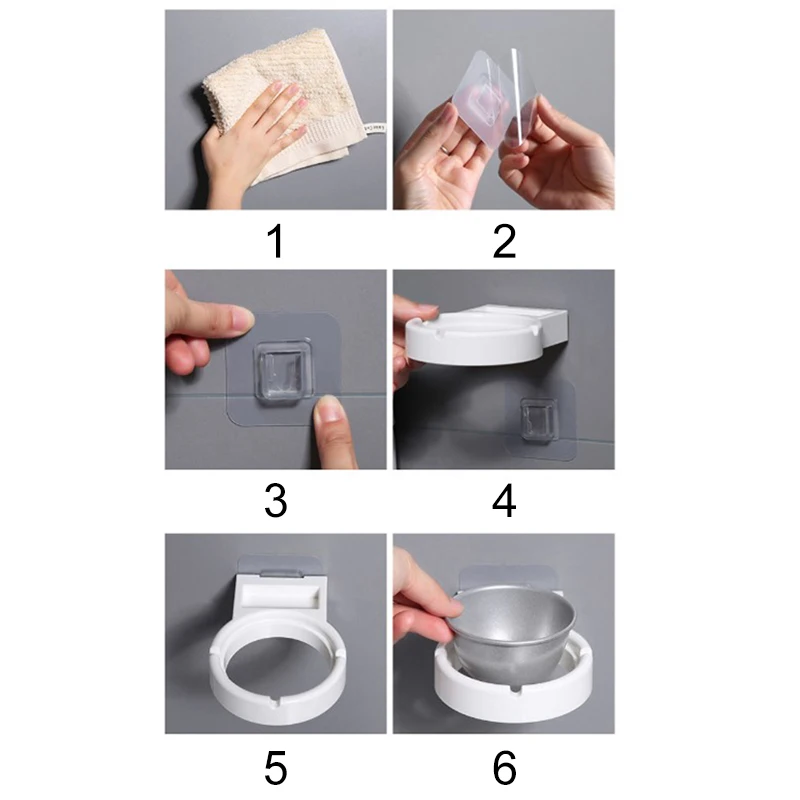 1
2
3
4
5
6