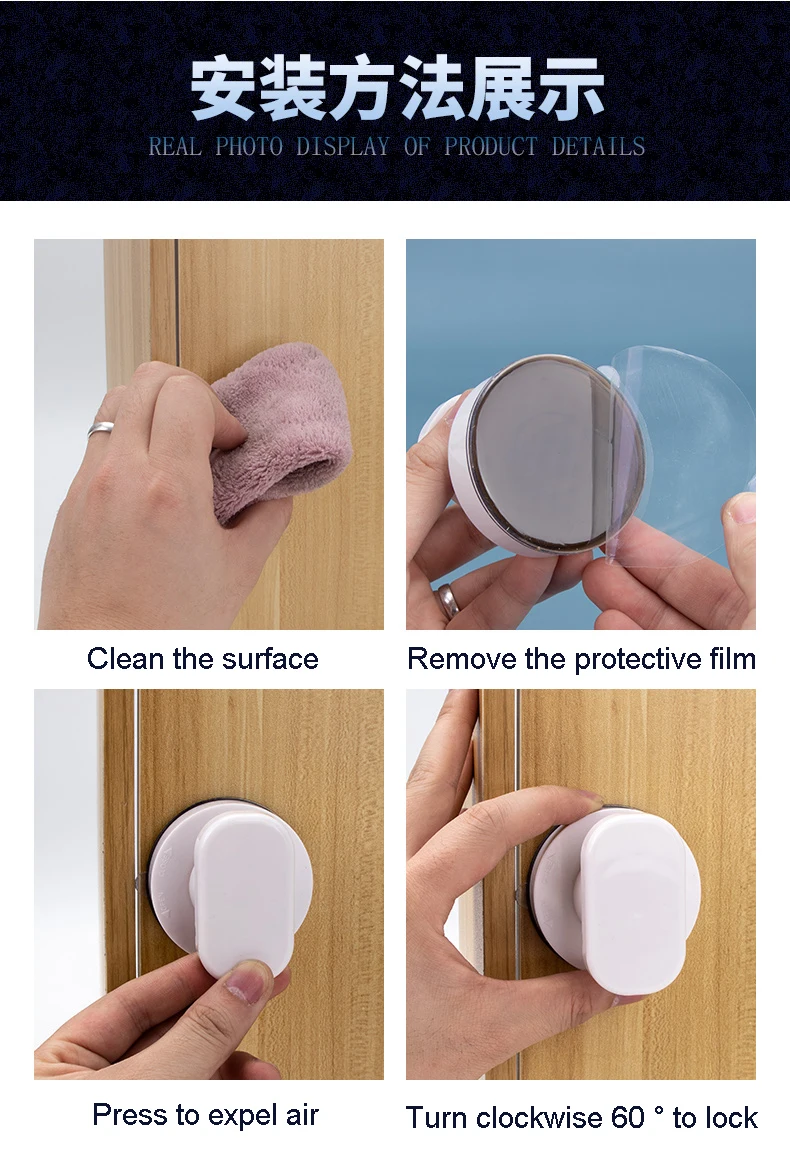 安装方法展示

REAL PHOTO DISPLAY OF PRODUCT DETAILS

Clean the surface

Remove the protective film

Press to expel air

Turn clockwise 60 ° to lock