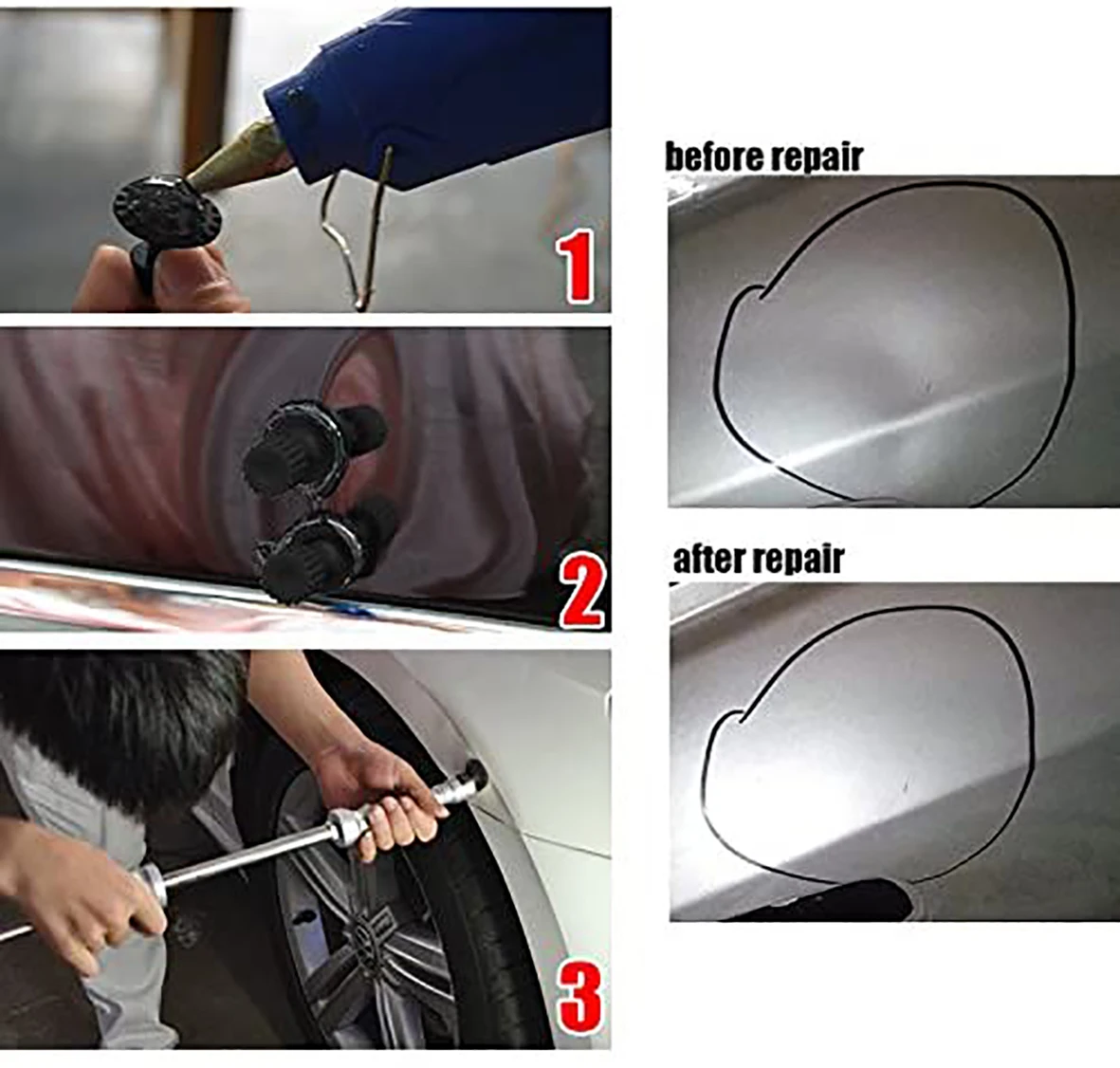 1

2

3

before repair

after repair