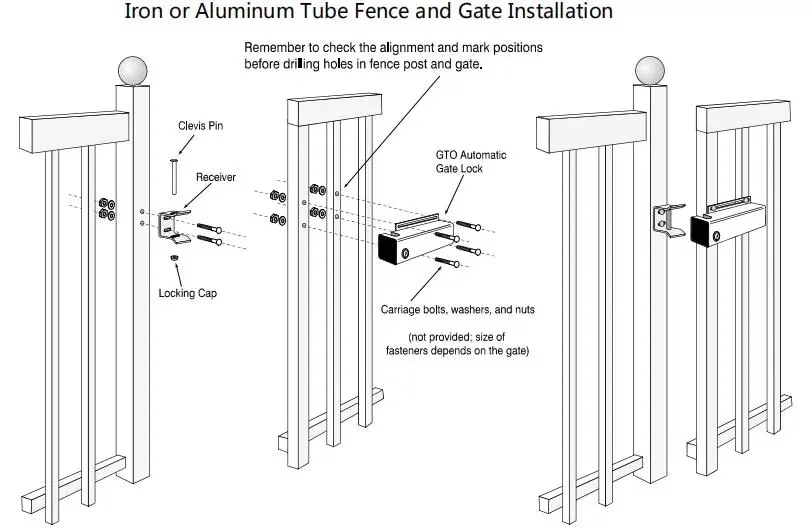 Iron or Aluminum Tube Fence and Gate Installation

Remember to check the alignment and mark positions before drilling holes in fence post and gate.

Clevis Pin

Receiver

Locking Cap

GTO Automatic Gate Lock

Carriage bolts, washers, and nuts

(not provided; size of fasteners depends on the gate)