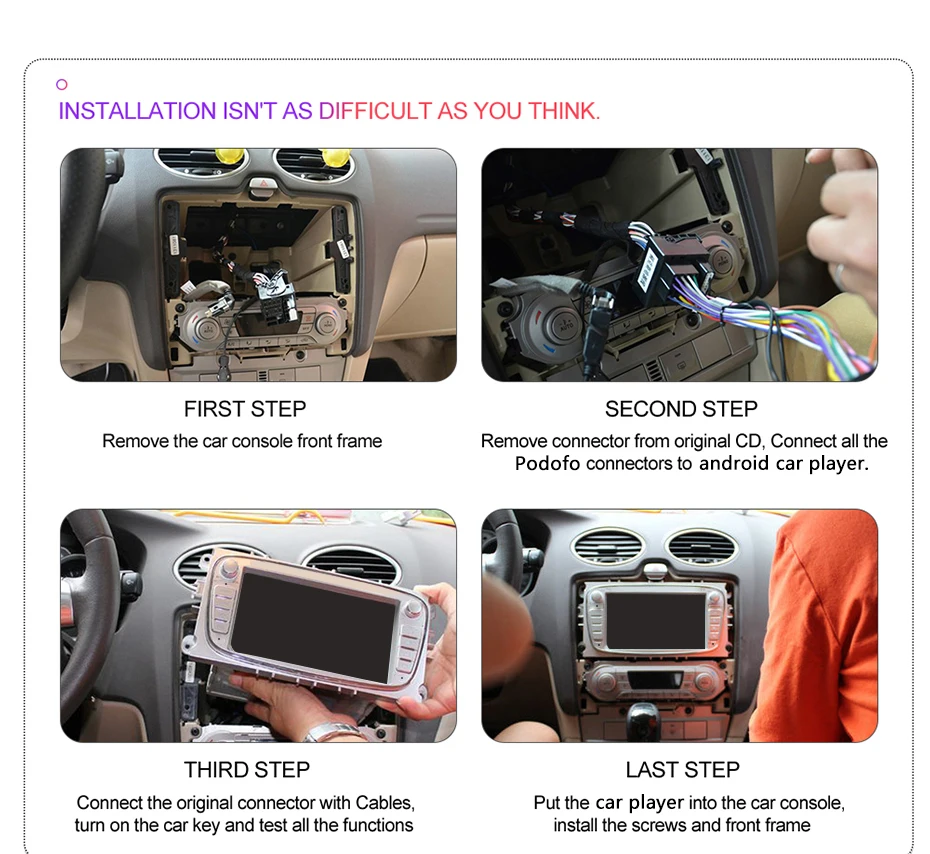 INSTALLATION ISN'T AS DIFFICULT AS YOU THINK.

FIRST STEP

Remove the car console front frame

SECOND STEP

Remove connector from original CD, Connect all the Podofo connectors to android car player.

THIRD STEP

Connect the original connector with Cables, turn on the car key and test all the functions

LAST STEP

Put the car player into the car console, install the screws and front frame