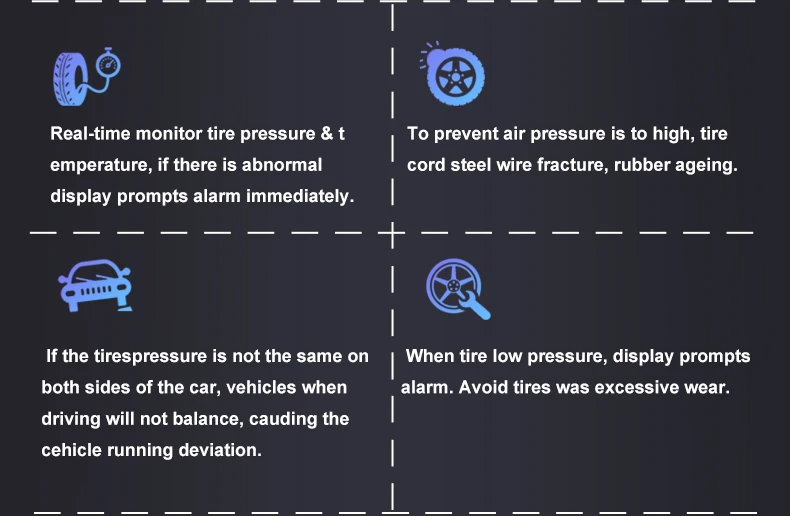 Real-time monitor tire pressure & t emperature, if there is abnormal display prompts alarm immediately.

To prevent air pressure is to high, tire cord steel wire fracture, rubber ageing.

If the tirespressure is not the same on both sides of the car, vehicles when driving will not balance, cauding the cehicle running deviation.

When tire low pressure, display prompts alarm. Avoid tires was excessive wear.