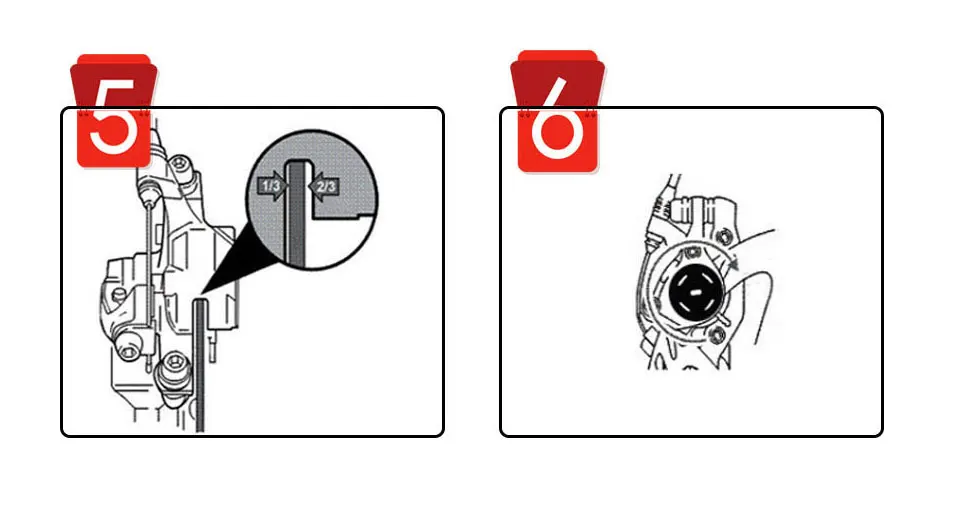 5

1/3

2/3

6