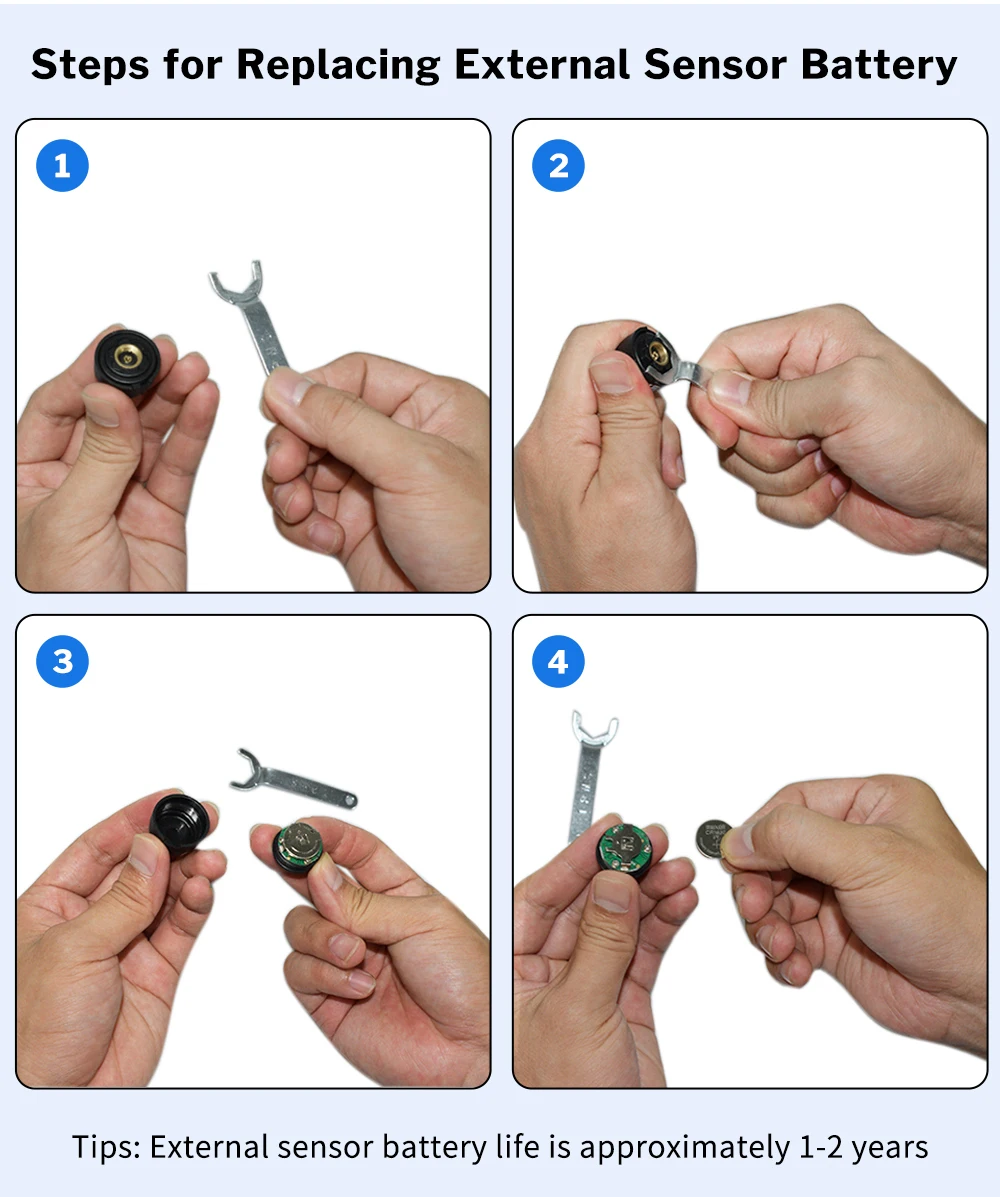 Steps for Replacing External Sensor Battery

1

2

3

4

Tips: External sensor battery life is approximately 1-2 years