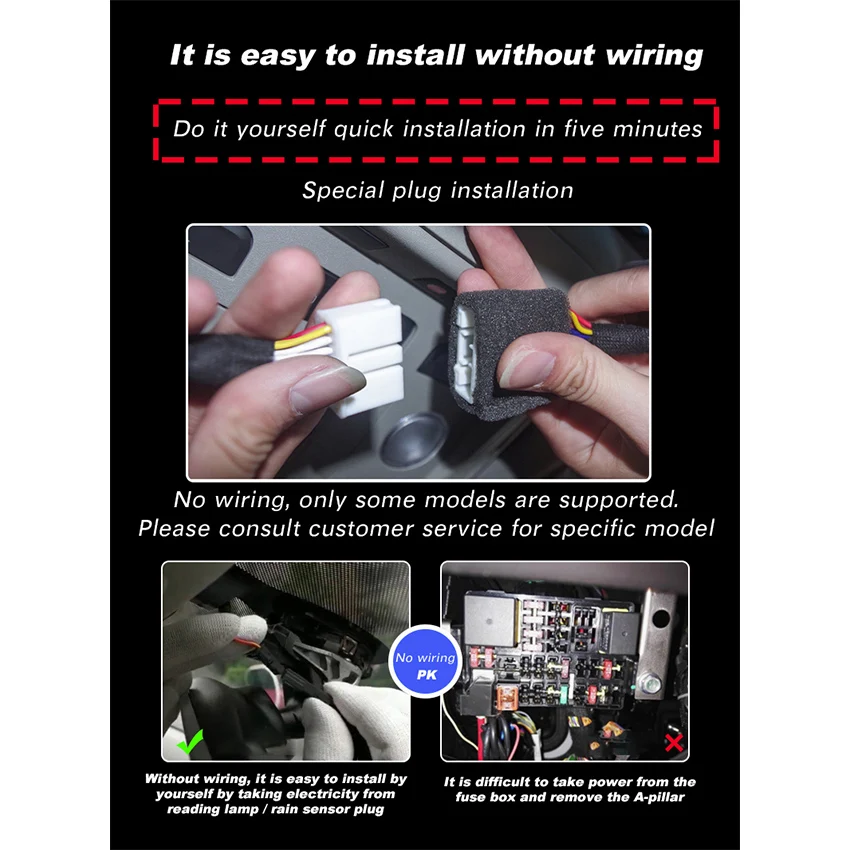 It is easy to install without wiring

Do it yourself quick installation in five minutes

Special plug installation

No wiring, only some models are supported. Please consult customer service for specific model

No wiring
PK

Without wiring, it is easy to install by yourself by taking electricity from reading lamp / rain sensor plug

It is difficult to take power from the fuse box and remove the A-pillar